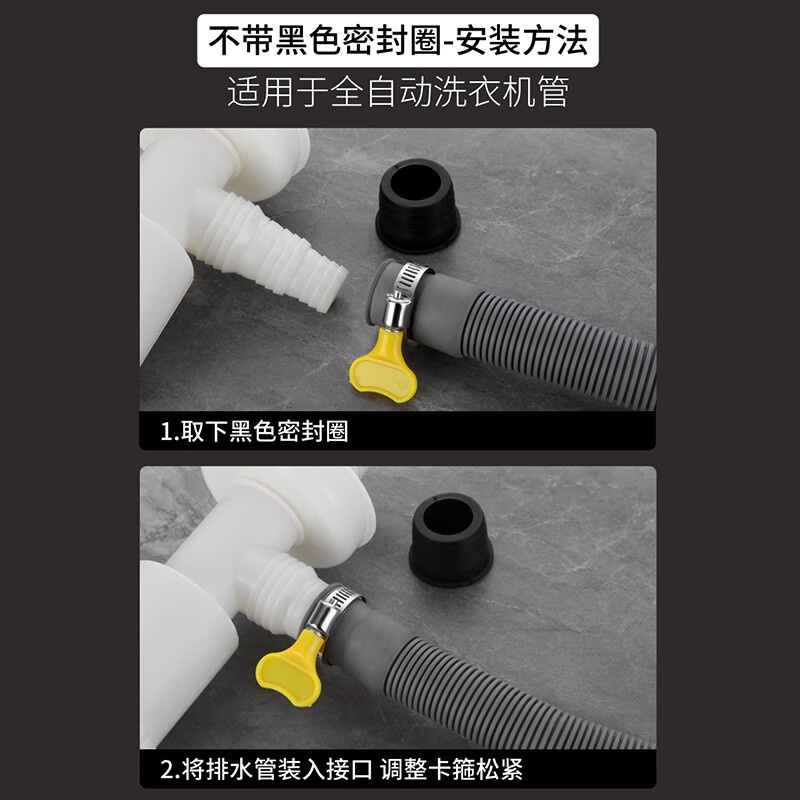 不带黑色密封圈-安装方法
适用于全自动洗衣机管

1.取下黑色密封圈

2.将排水管装入接口 调整卡箍松紧