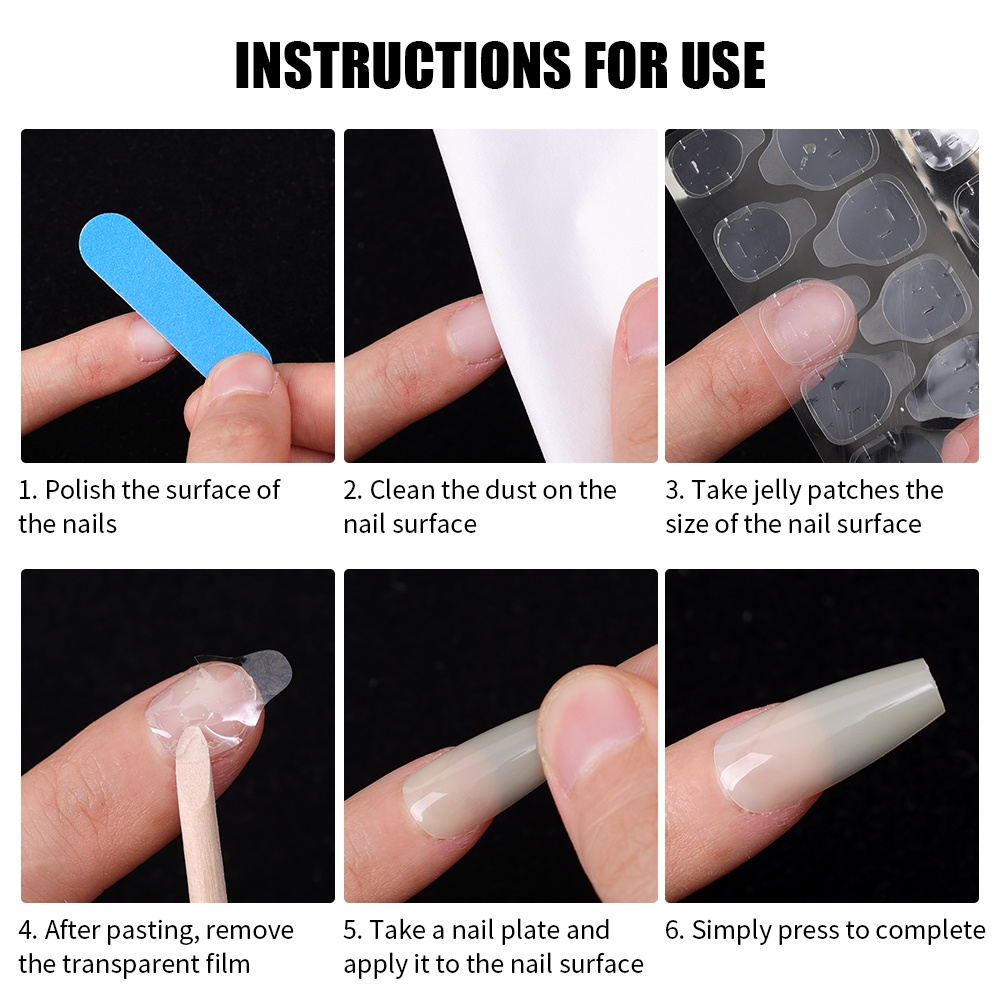 INSTRUCTIONS FOR USE

1. Polish the surface of the nails

2. Clean the dust on the nail surface

3. Take jelly patches the size of the nail surface

4. After pasting, remove the transparent film

5. Take a nail plate and apply it to the nail surface

6. Simply press to complete