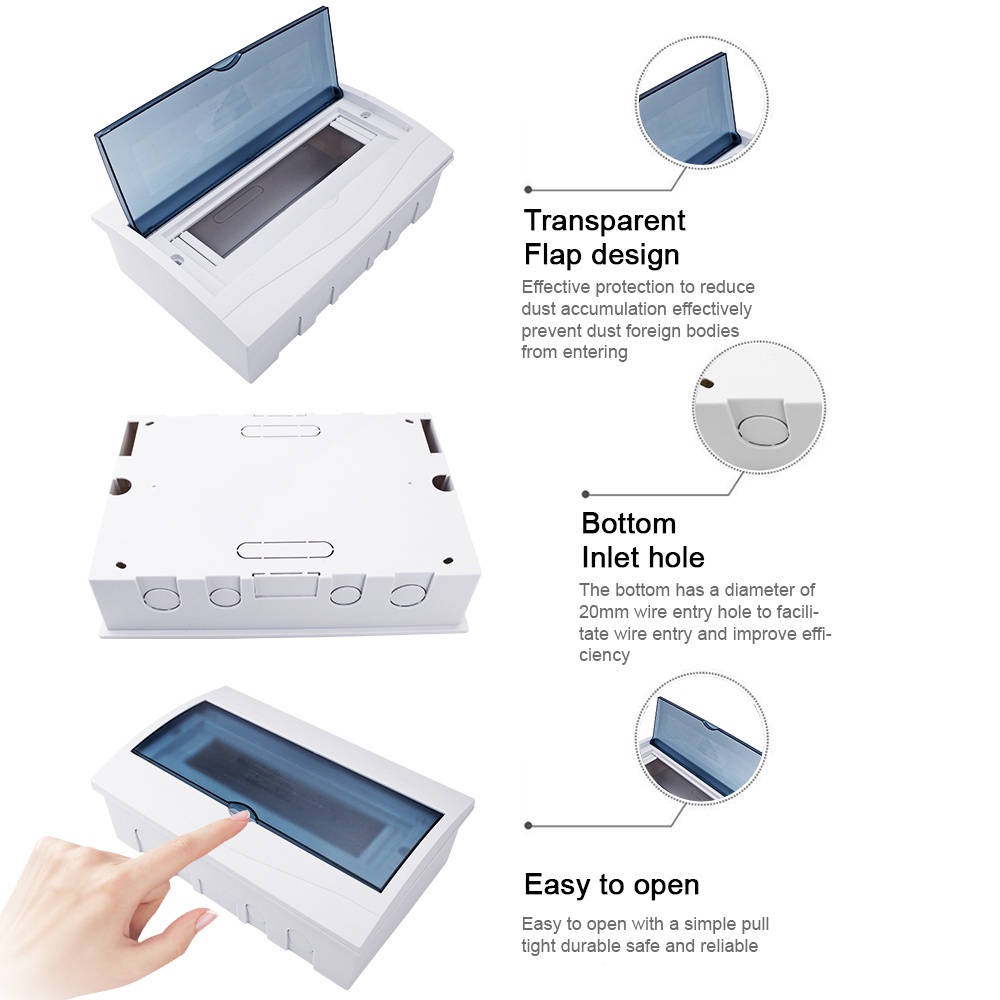 Transparent Flap design

Effective protection to reduce dust accumulation effectively prevent dust foreign bodies from entering

Bottom Inlet hole

The bottom has a diameter of 20mm wire entry hole to facilitate wire entry and improve efficiency

Easy to open

Easy to open with a simple pull tight durable safe and reliable