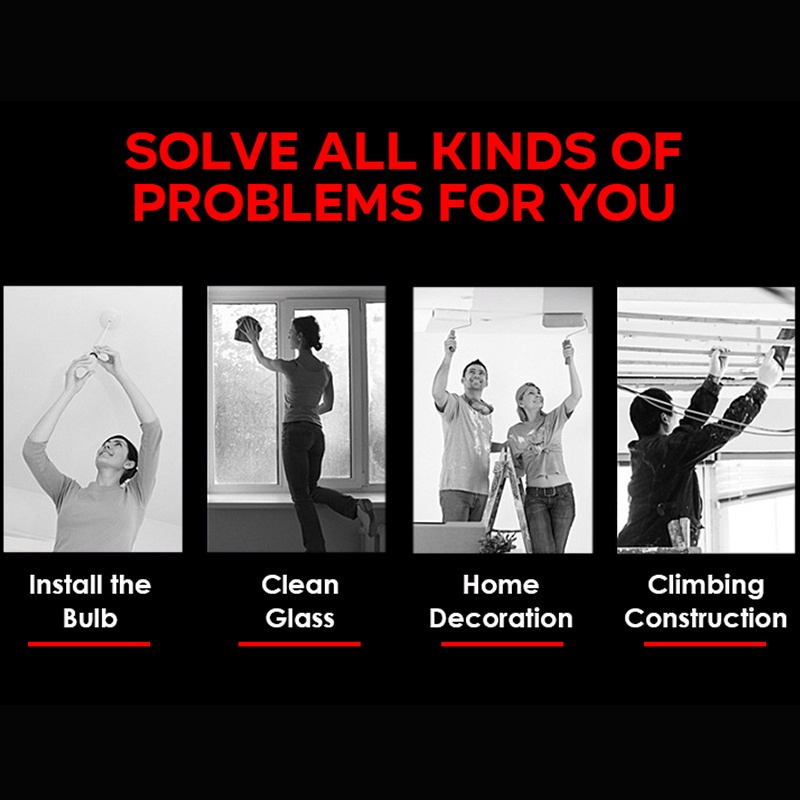 SOLVE ALL KINDS OF PROBLEMS FOR YOU

Install the Bulb

Clean Glass

Home Decoration

Climbing Construction