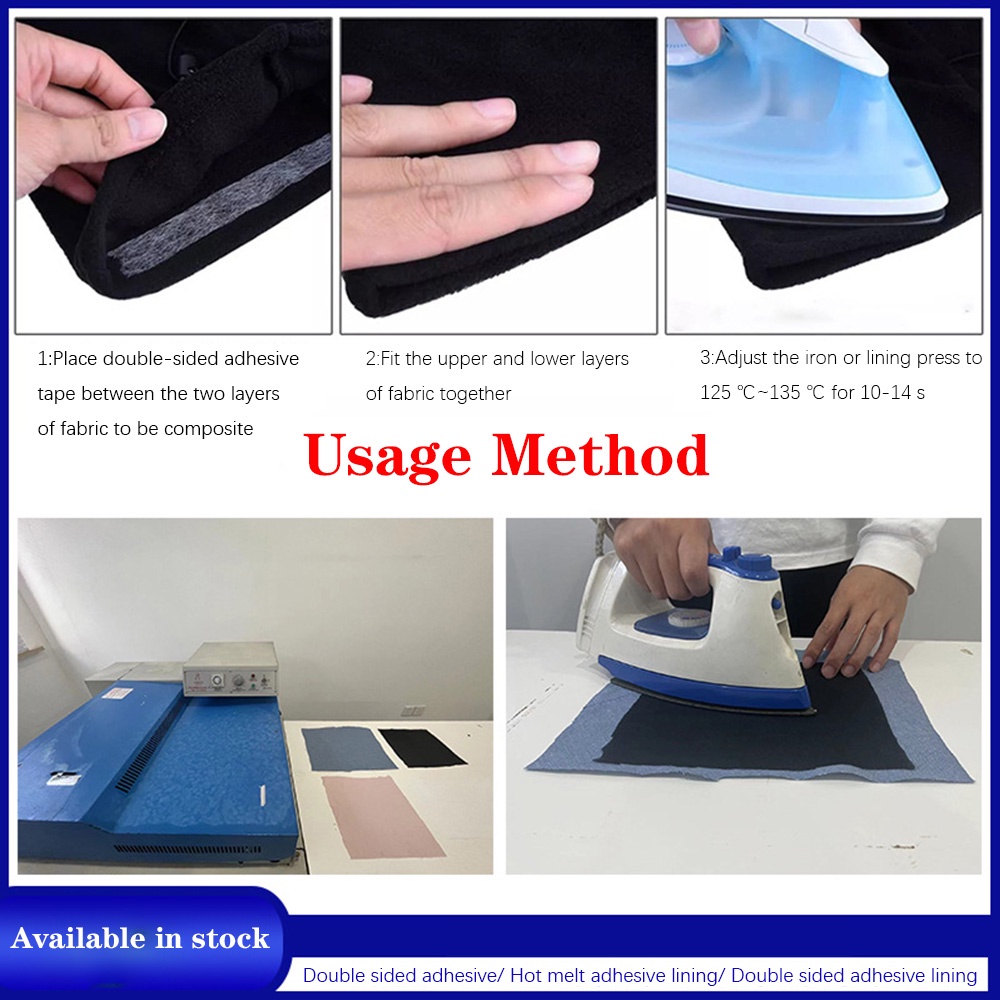 1:Place double-sided adhesive tape between the two layers of fabric to be composite

2:Fit the upper and lower layers of fabric together

3:Adjust the iron or lining press to 125 ℃~135 ℃ for 10-14 s

Usage Method

Available in stock

Double sided adhesive/ Hot melt adhesive lining/ Double sided adhesive lining