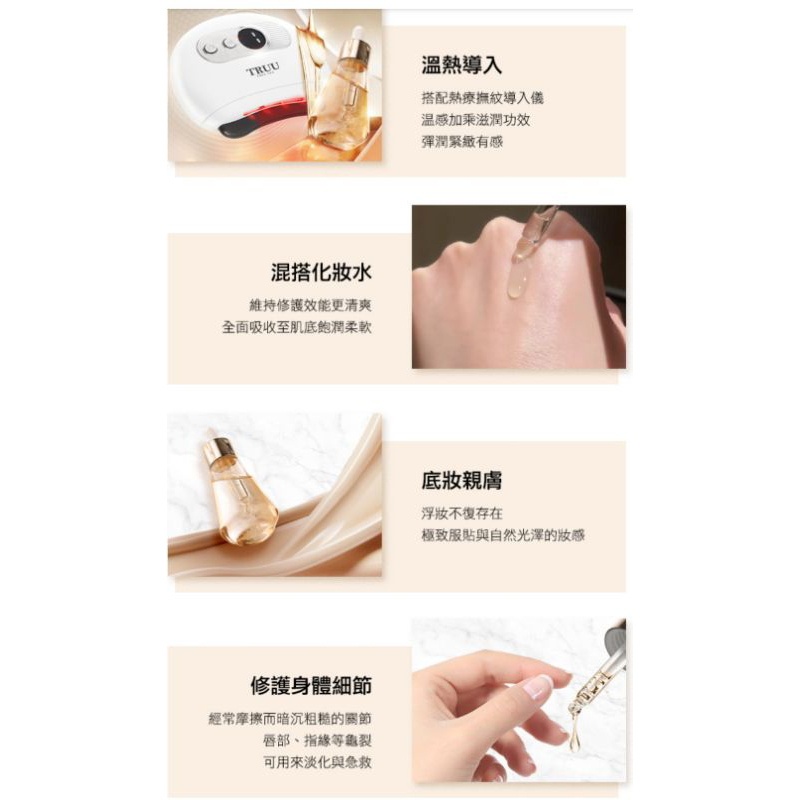 TRUU

溫熱導入

搭配熱療撫紋導入儀
溫感加乘滋潤功效
彈潤緊緻有感

混搭化妝水

維持修護效能更清爽
全面吸收至肌底飽潤柔軟

底妝親膚

浮妝不復存在
極致服貼與自然光澤的妝感

修護身體細節

經常摩擦而暗沉粗糙的關節
唇部、指緣等龜裂
可用來淡化與急救