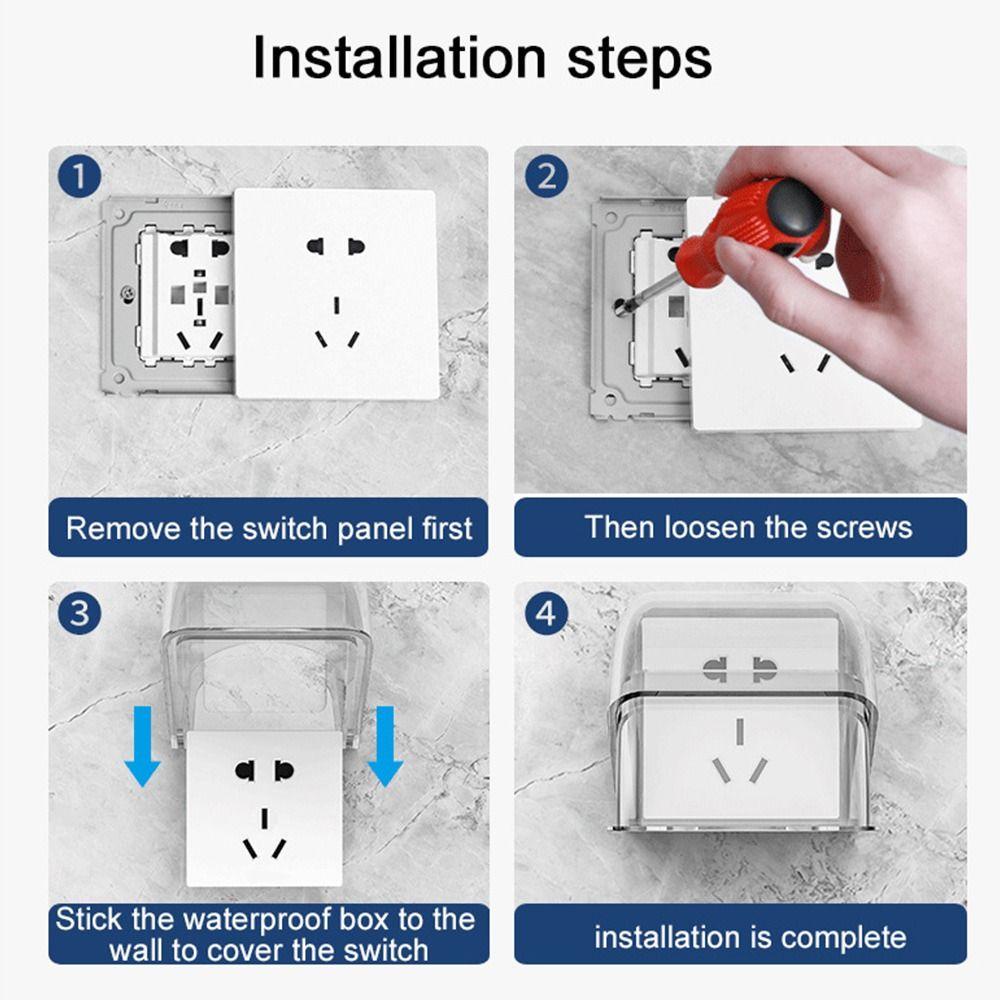 Installation steps

1

Remove the switch panel first

2

Then loosen the screws

3

Stick the waterproof box to the wall to cover the switch

4

installation is complete