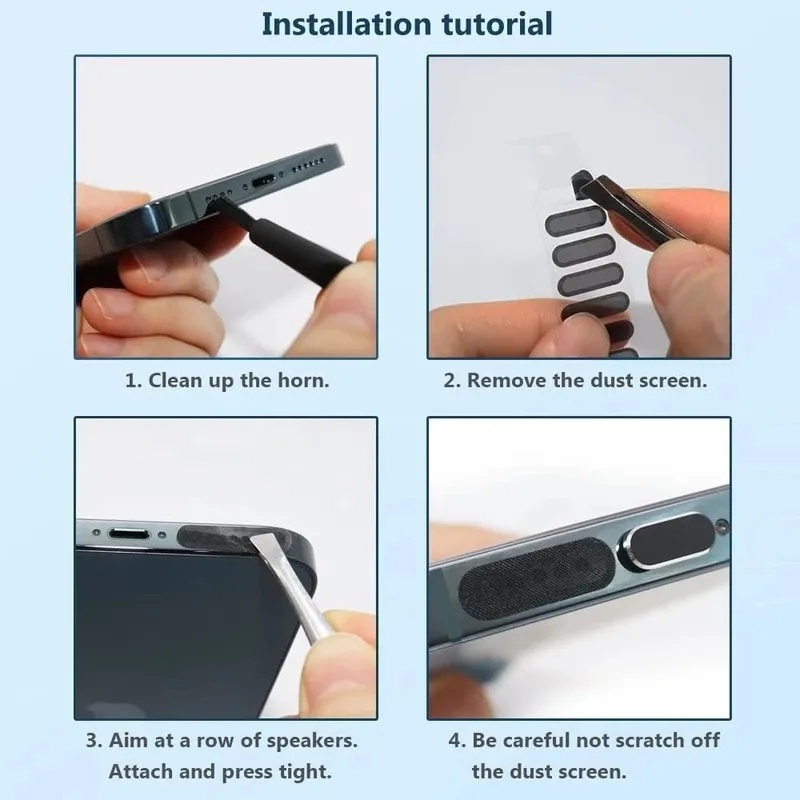 Installation tutorial

1. Clean up the horn.

2. Remove the dust screen.

3. Aim at a row of speakers. Attach and press tight.

4. Be careful not scratch off the dust screen.