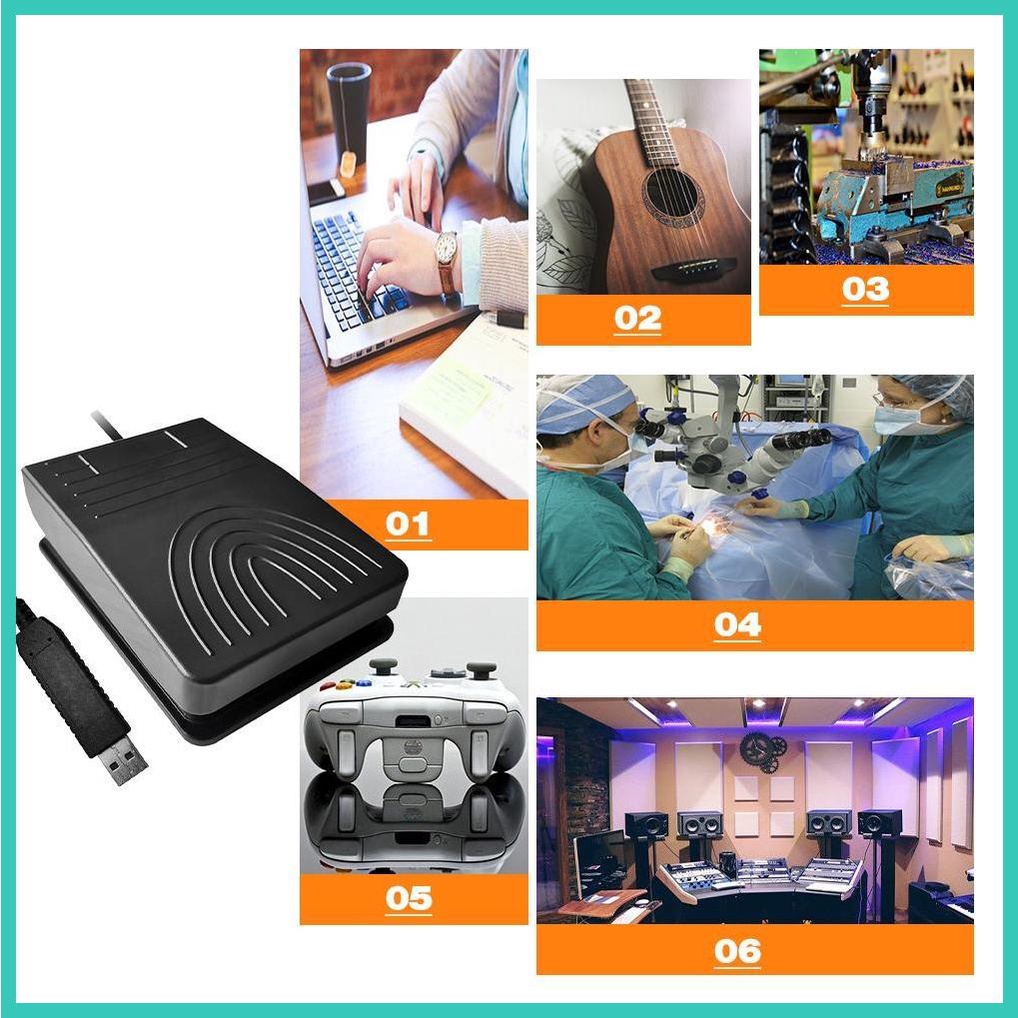 01

02

03

04

05

06