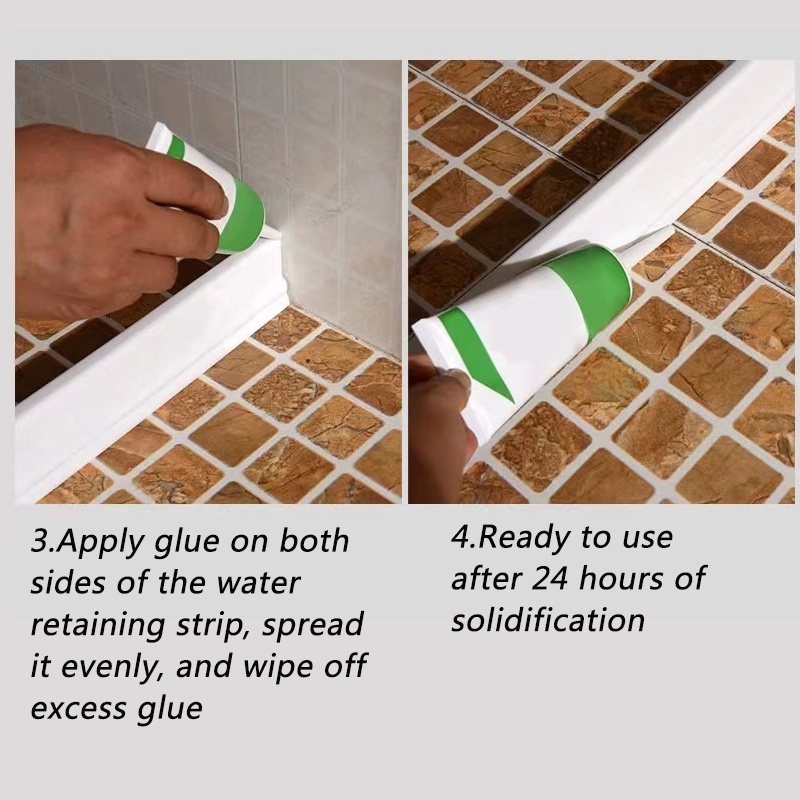 3.Apply glue on both sides of the water retaining strip, spread it evenly, and wipe off excess glue

4.Ready to use after 24 hours of solidification