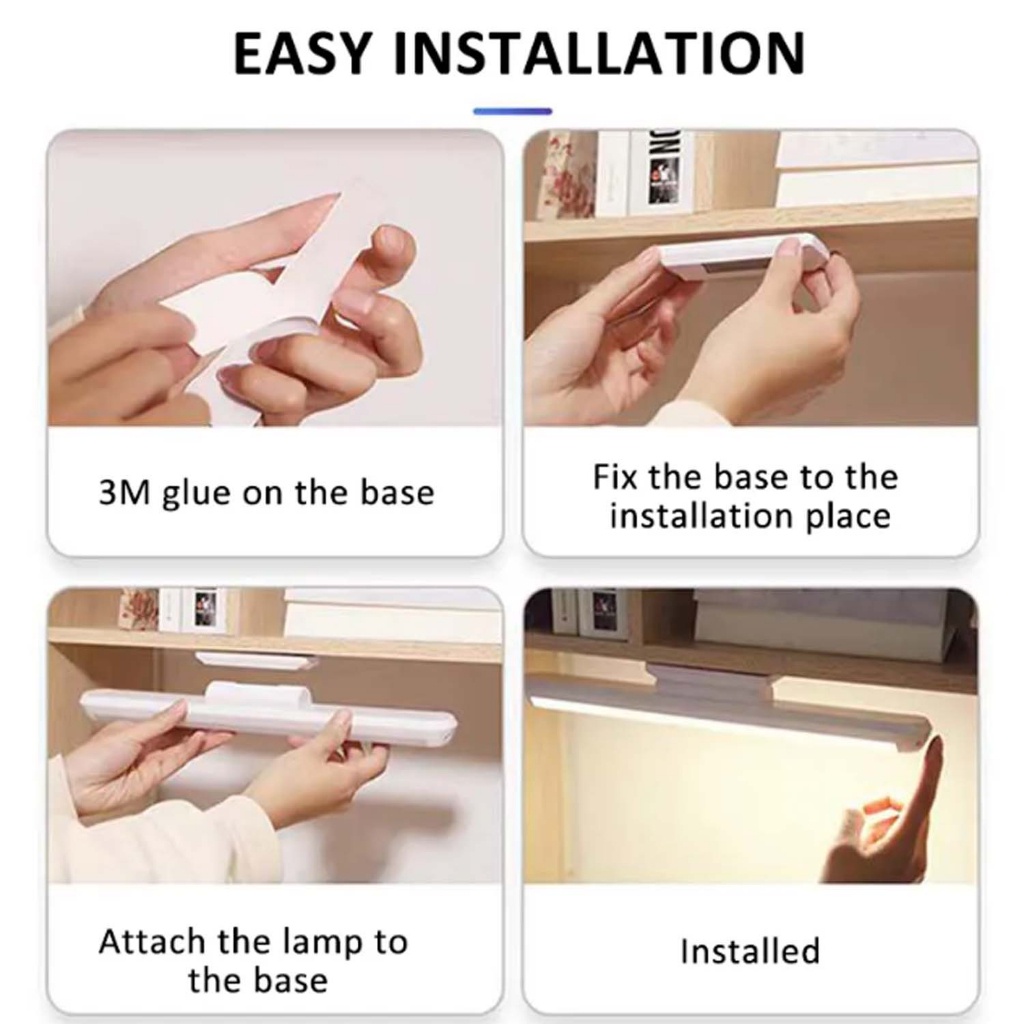 EASY INSTALLATION

3M glue on the base

Fix the base to the installation place

Attach the lamp to the base

Installed