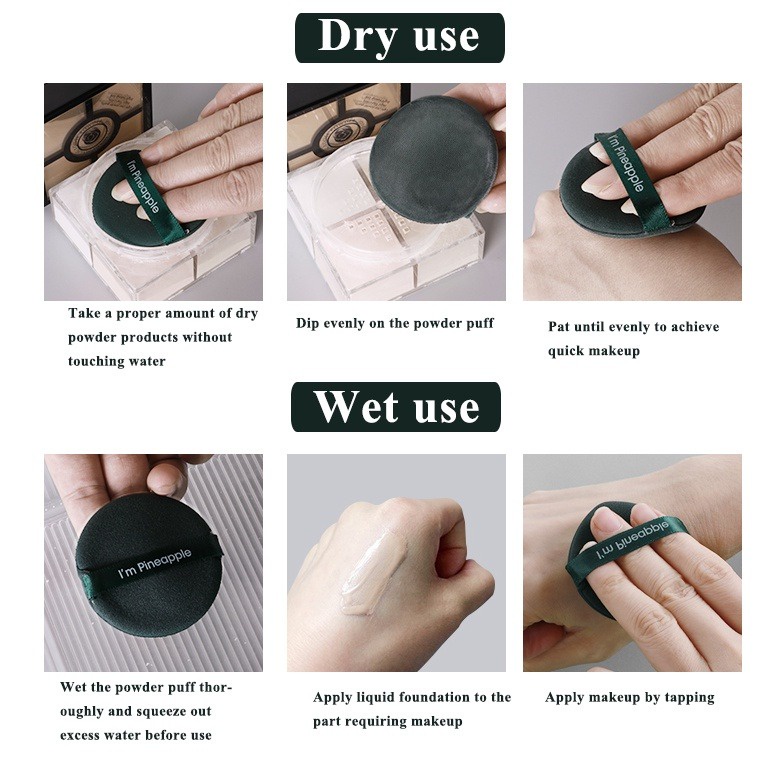 Dry use

I'm Pineapple

I'm Pineapple

Take a proper amount of dry powder products without touching water

Dip evenly on the powder puff

Pat until evenly to achieve quick makeup

Wet use

I'm Pineapple

I'm Pineapple

Wet the powder puff thoroughly and squeeze out excess water before use

Apply liquid foundation to the part requiring makeup

Apply makeup by tapping