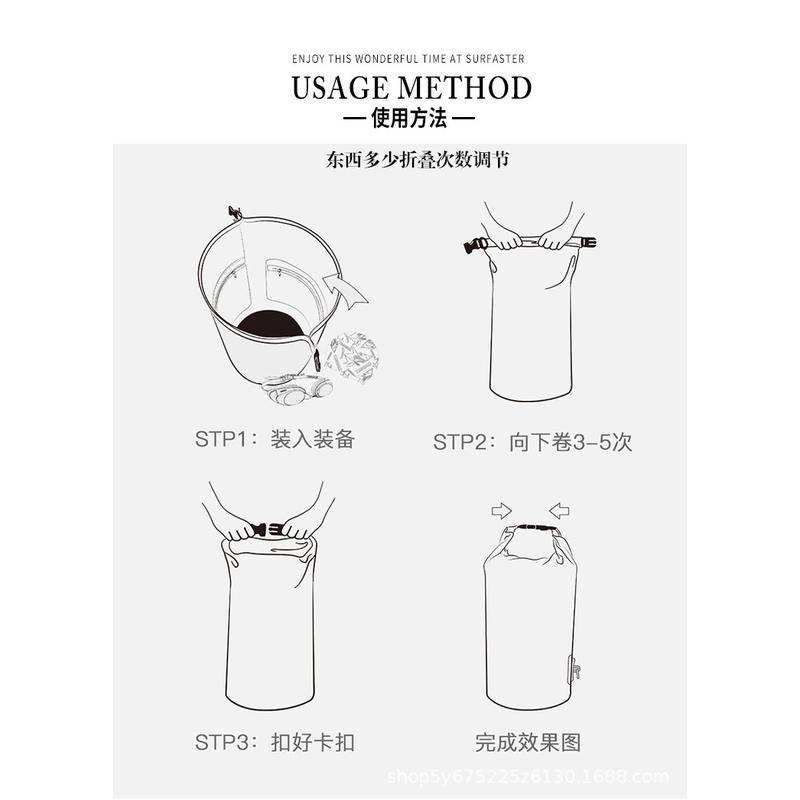 ENJOY THIS WONDERFUL TIME AT SURFASTER

USAGE METHOD

— 使用方法 —

东西多少折叠次数调节

STP1：装入装备

STP2：向下卷3-5次

STP3：扣好卡扣

完成效果图

shop5y675225z6130.1688.com