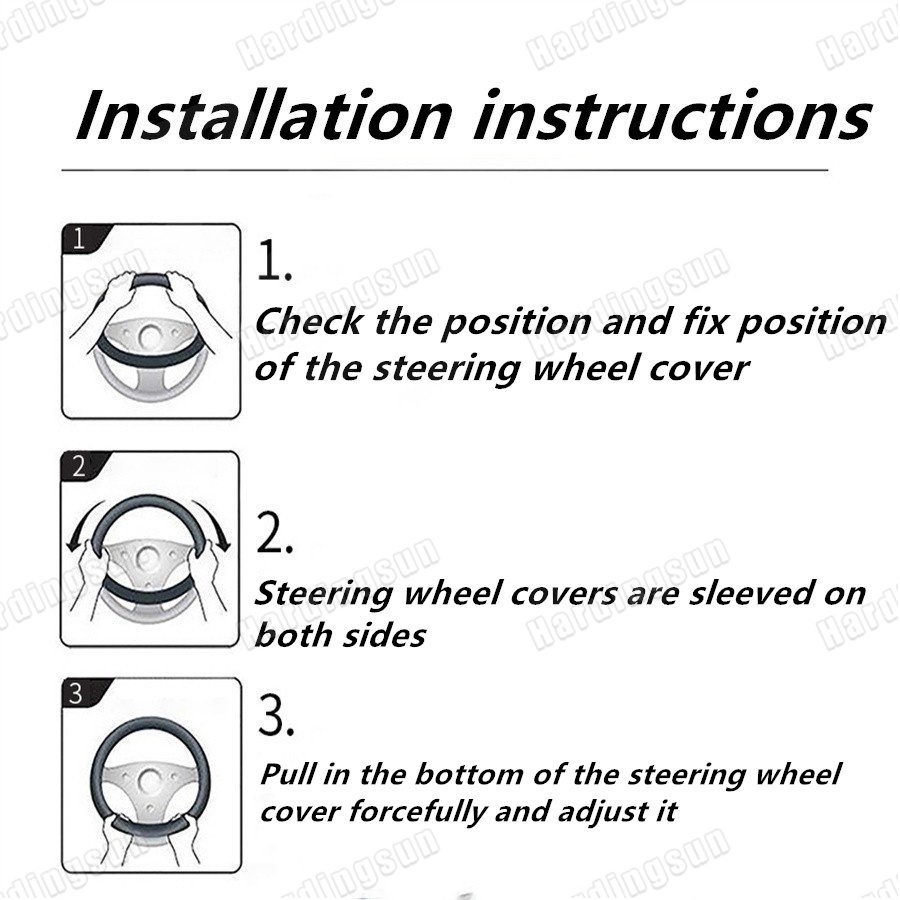 Hardingsun

Installation instructions

1

1.

Check the position and fix position of the steering wheel cover

2

2.

Steering wheel covers are sleeved on both sides

3

3.

Pull in the bottom of the steering wheel cover forcefully and adjust it