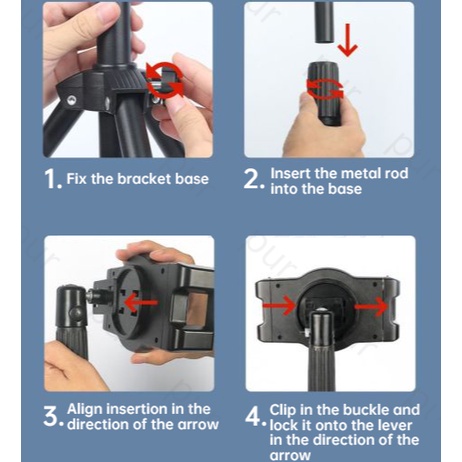 1. Fix the bracket base

2. Insert the metal rod into the base

3. Align insertion in the direction of the arrow

4. Clip in the buckle and lock it onto the lever in the direction of the arrow