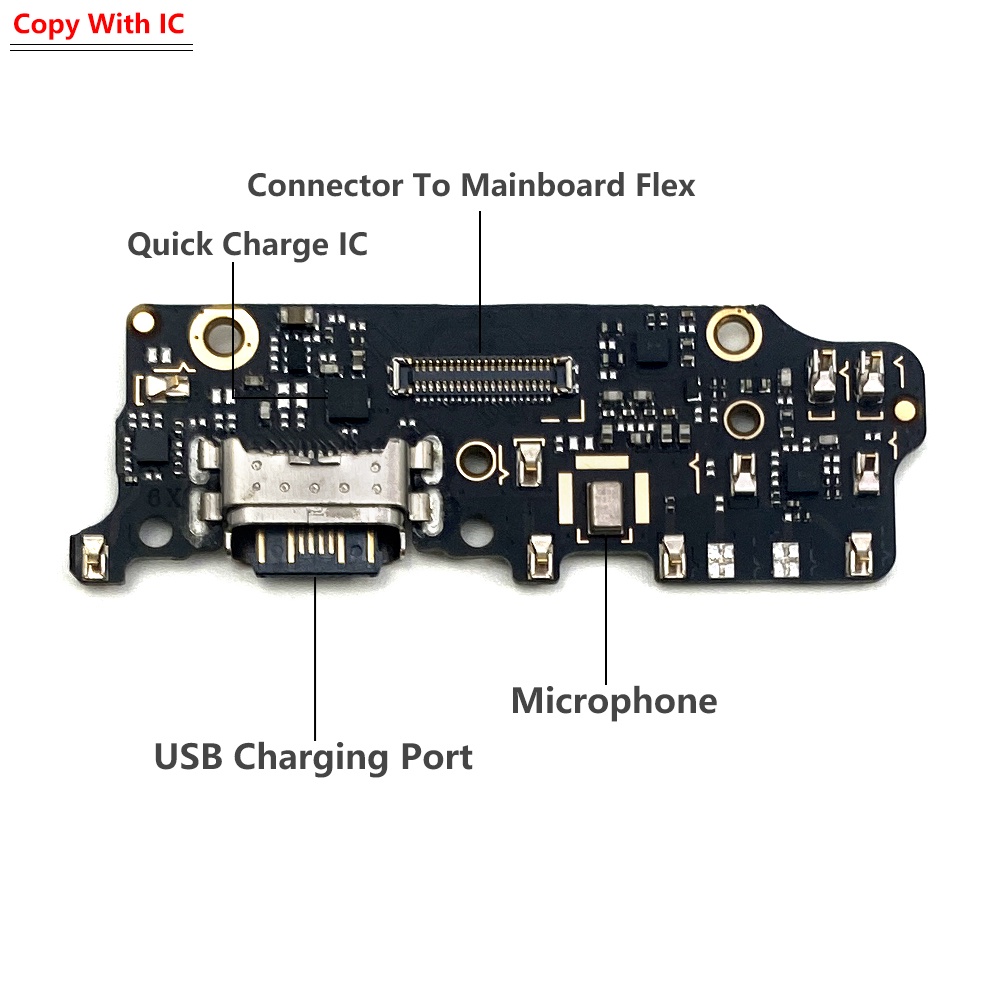 Copy With IC

Connector To Mainboard Flex

Quick Charge IC

6X

Microphone

USB Charging Port