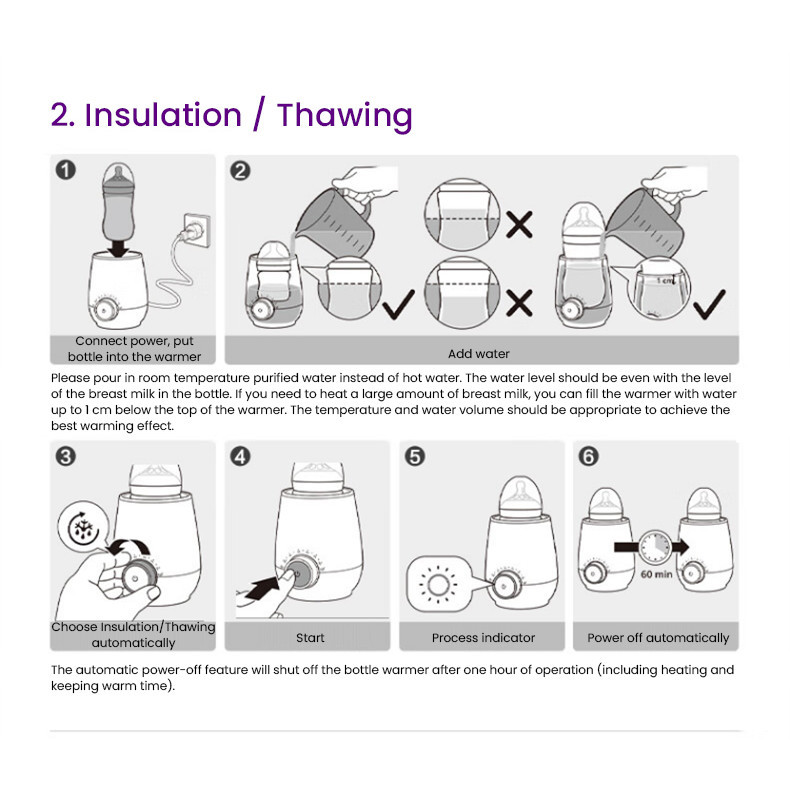 2. Insulation / Thawing

1

Connect power, put bottle into the warmer

2

1 cm

Add water

Please pour in room temperature purified water instead of hot water. The water level should be even with the level of the breast milk in the bottle. If you need to heat a large amount of breast milk, you can fill the warmer with water up to 1 cm below the top of the warmer. The temperature and water volume should be appropriate to achieve the best warming effect.

3

Choose Insulation/Thawing automatically

4

Start

5

Process indicator

6

60 min

Power off automatically

The automatic power-off feature will shut off the bottle warmer after one hour of operation (including heating and keeping warm time).