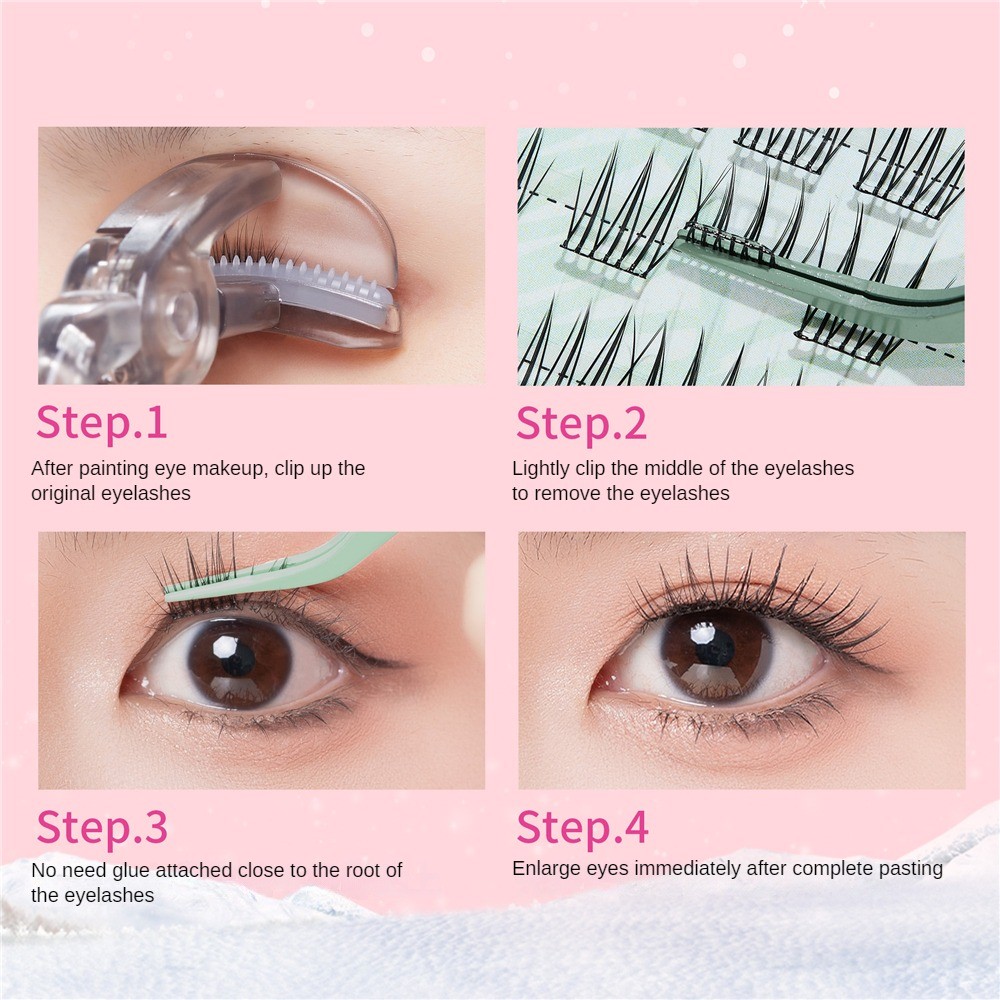 Step.1
After painting eye makeup, clip up the original eyelashes

Step.2
Lightly clip the middle of the eyelashes to remove the eyelashes

Step.3
No need glue attached close to the root of the eyelashes

Step.4
Enlarge eyes immediately after complete pasting