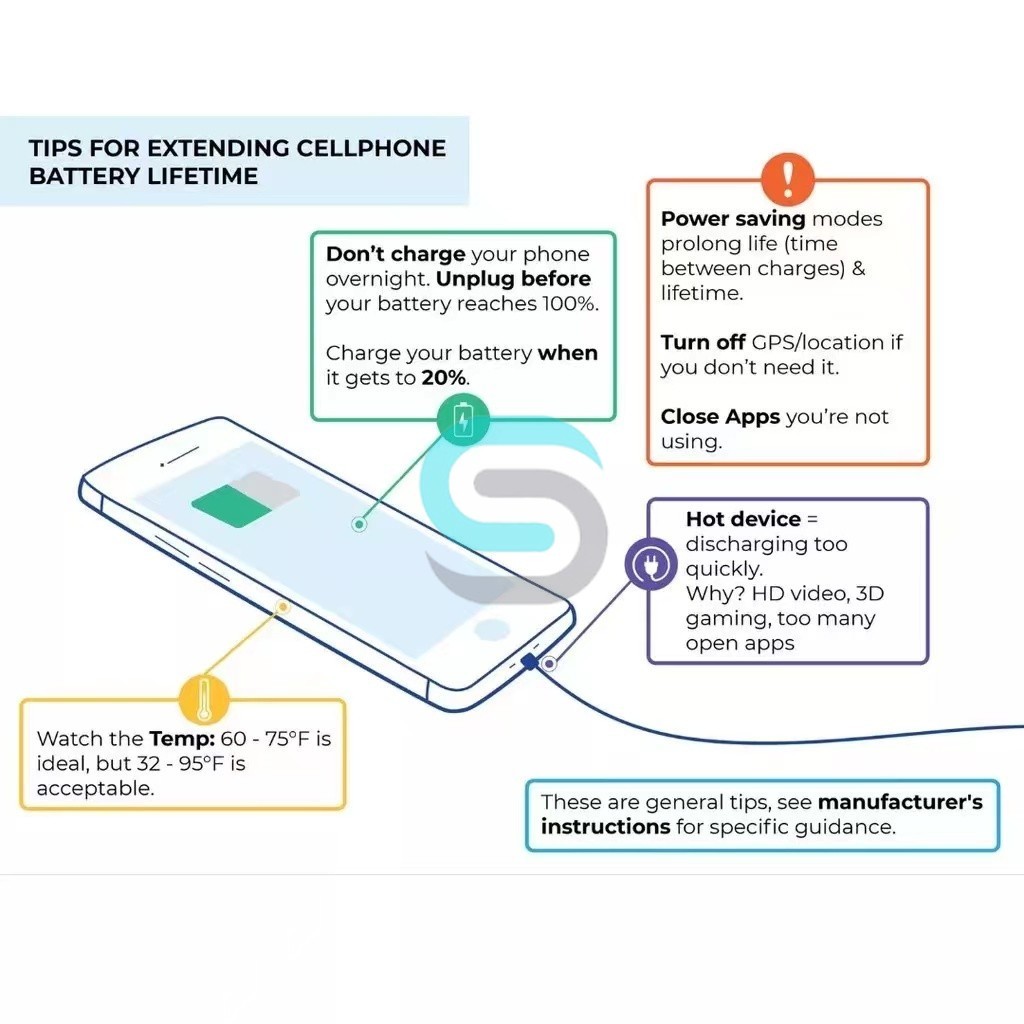 TIPS FOR EXTENDING CELLPHONE BATTERY LIFETIME

Don't charge your phone overnight. Unplug before your battery reaches 100%.

Charge your battery when it gets to 20%.

Power saving modes prolong life (time between charges) & lifetime.

Turn off GPS/location if you don't need it.

Close Apps you're not using.

Hot device = discharging too quickly.
Why? HD video, 3D gaming, too many open apps

Watch the Temp: 60 - 75°F is ideal, but 32 - 95°F is acceptable.

These are general tips, see manufacturer's instructions for specific guidance.