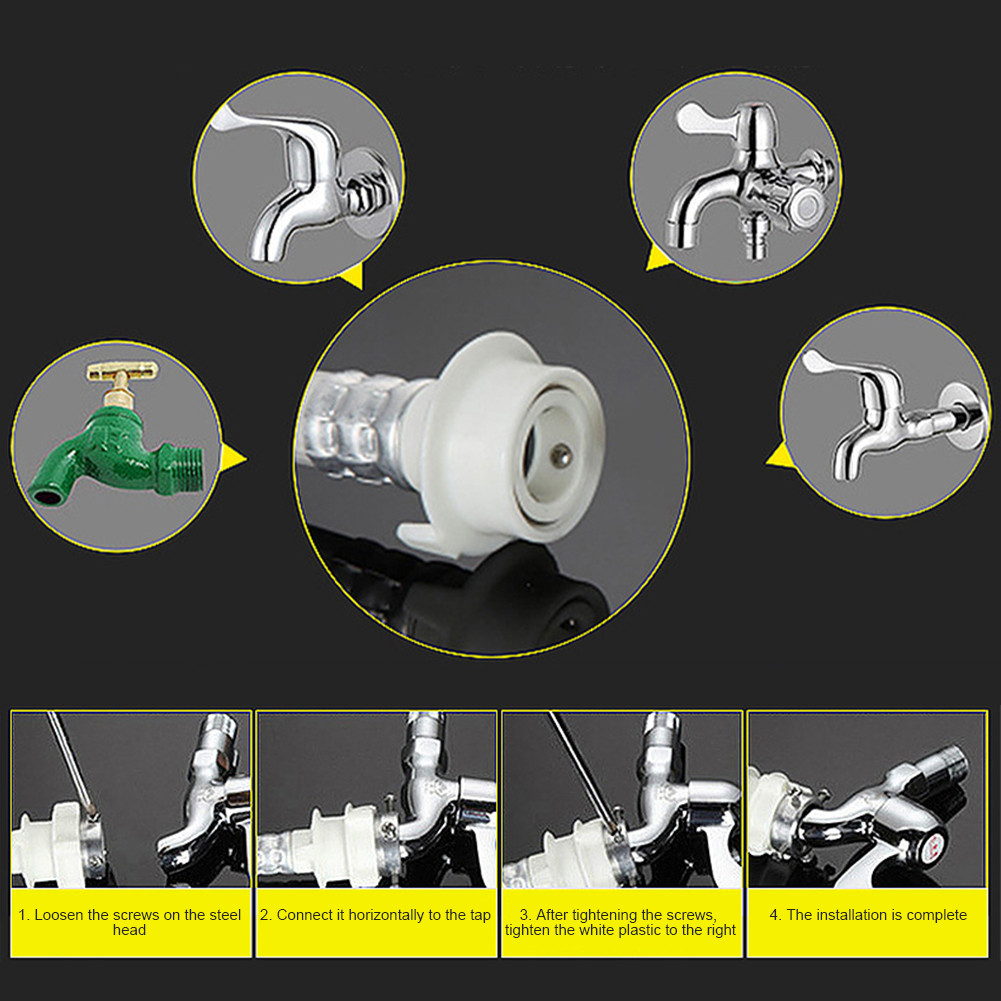 1. Loosen the screws on the steel head

2. Connect it horizontally to the tap

3. After tightening the screws, tighten the white plastic to the right

4. The installation is complete