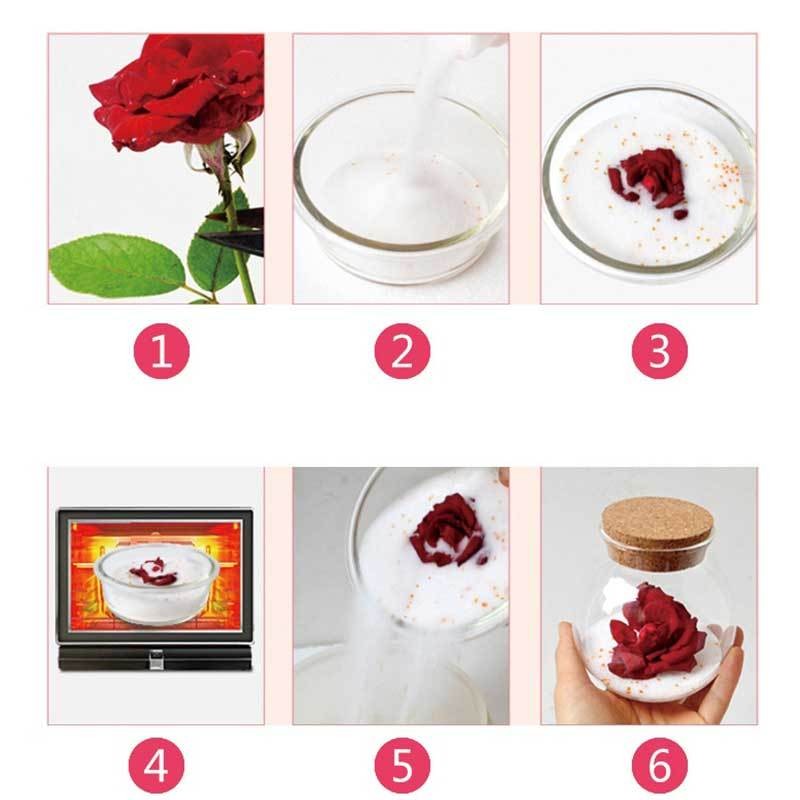 1

2

3

4

5

6