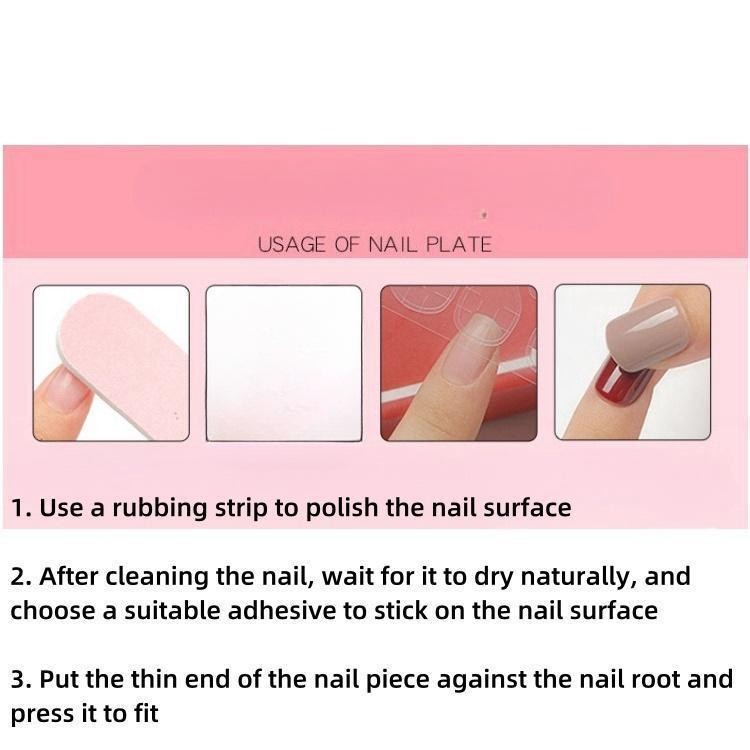 USAGE OF NAIL PLATE

1. Use a rubbing strip to polish the nail surface

2. After cleaning the nail, wait for it to dry naturally, and choose a suitable adhesive to stick on the nail surface

3. Put the thin end of the nail piece against the nail root and press it to fit