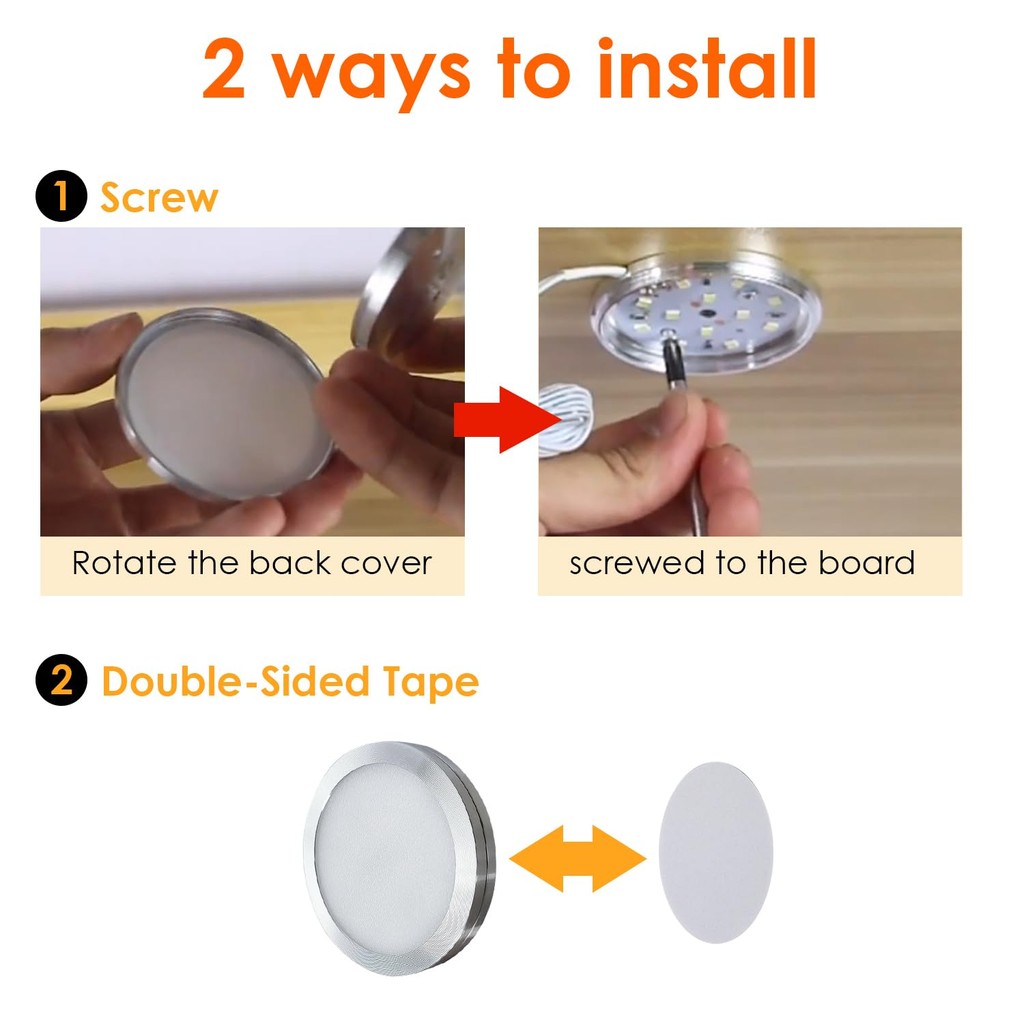 2 ways to install

1 Screw

Rotate the back cover

screwed to the board

2 Double-Sided Tape