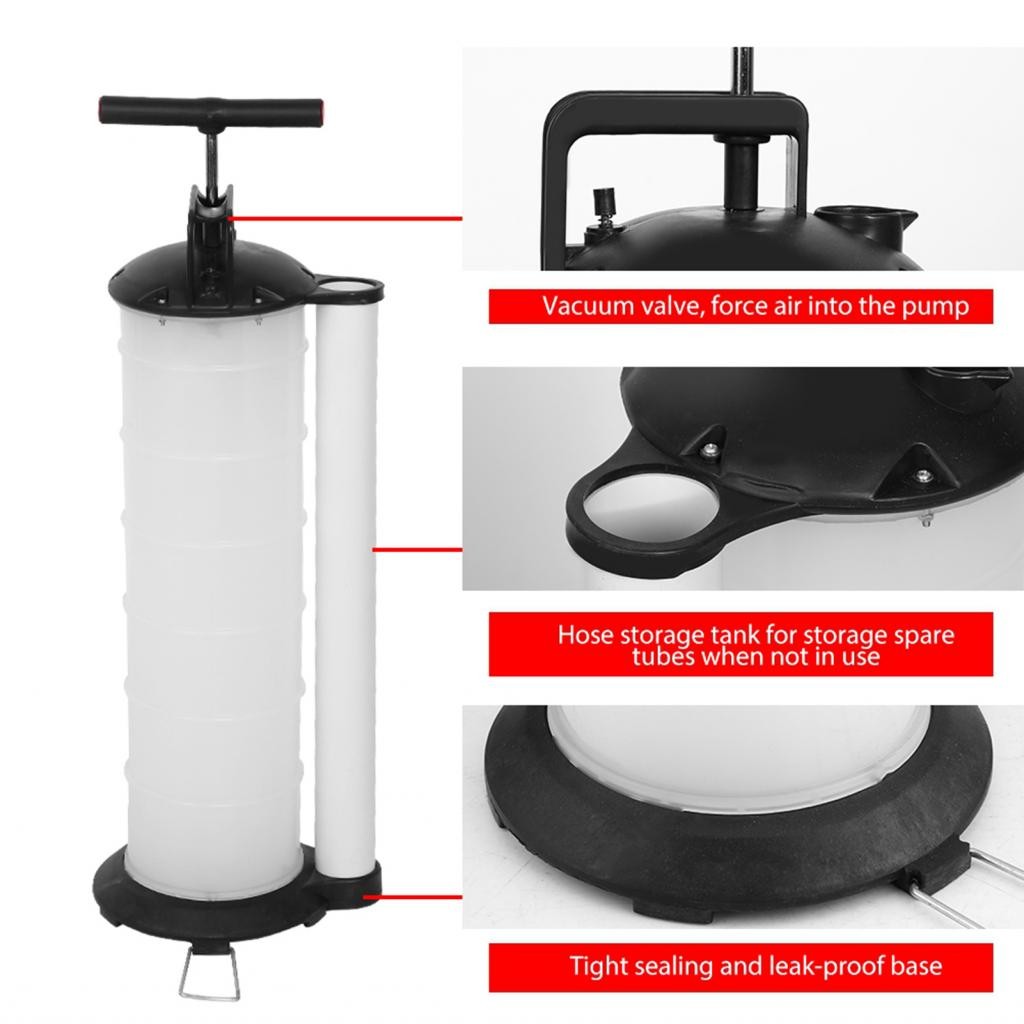 Vacuum valve, force air into the pump

Hose storage tank for storage spare tubes when not in use

Tight sealing and leak-proof base