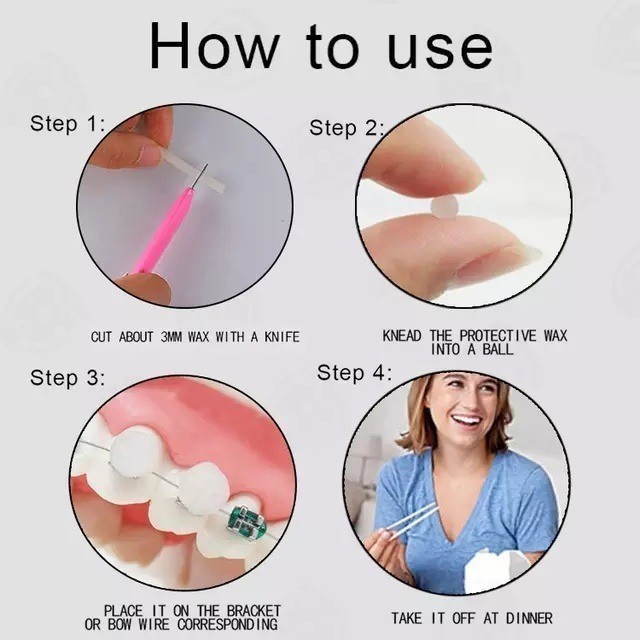 How to use

Step 1:

CUT ABOUT 3MM WAX WITH A KNIFE

Step 2:

KNEAD THE PROTECTIVE WAX INTO A BALL

Step 3:

PLACE IT ON THE BRACKET OR BOW WIRE CORRESPONDING

Step 4:

TAKE IT OFF AT DINNER