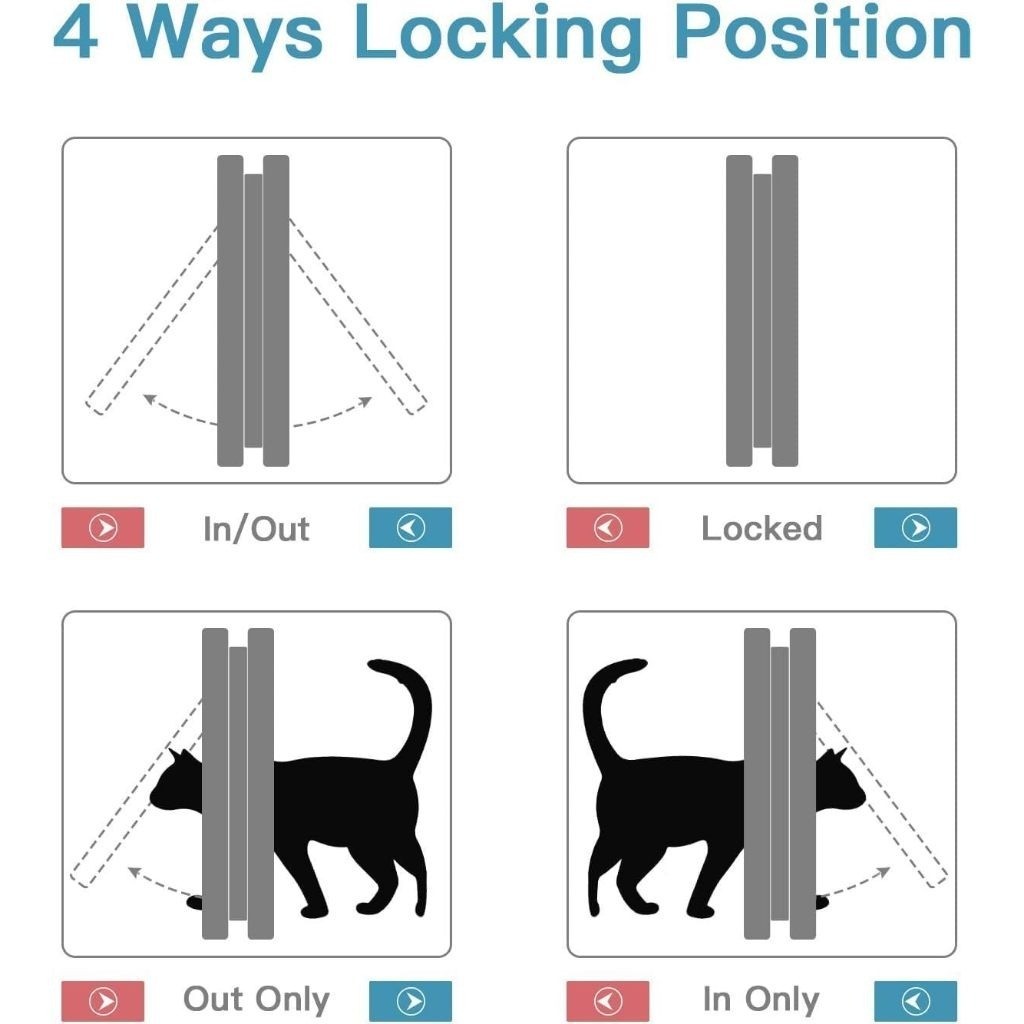 4 Ways Locking Position

In/Out

Locked

Out Only

In Only