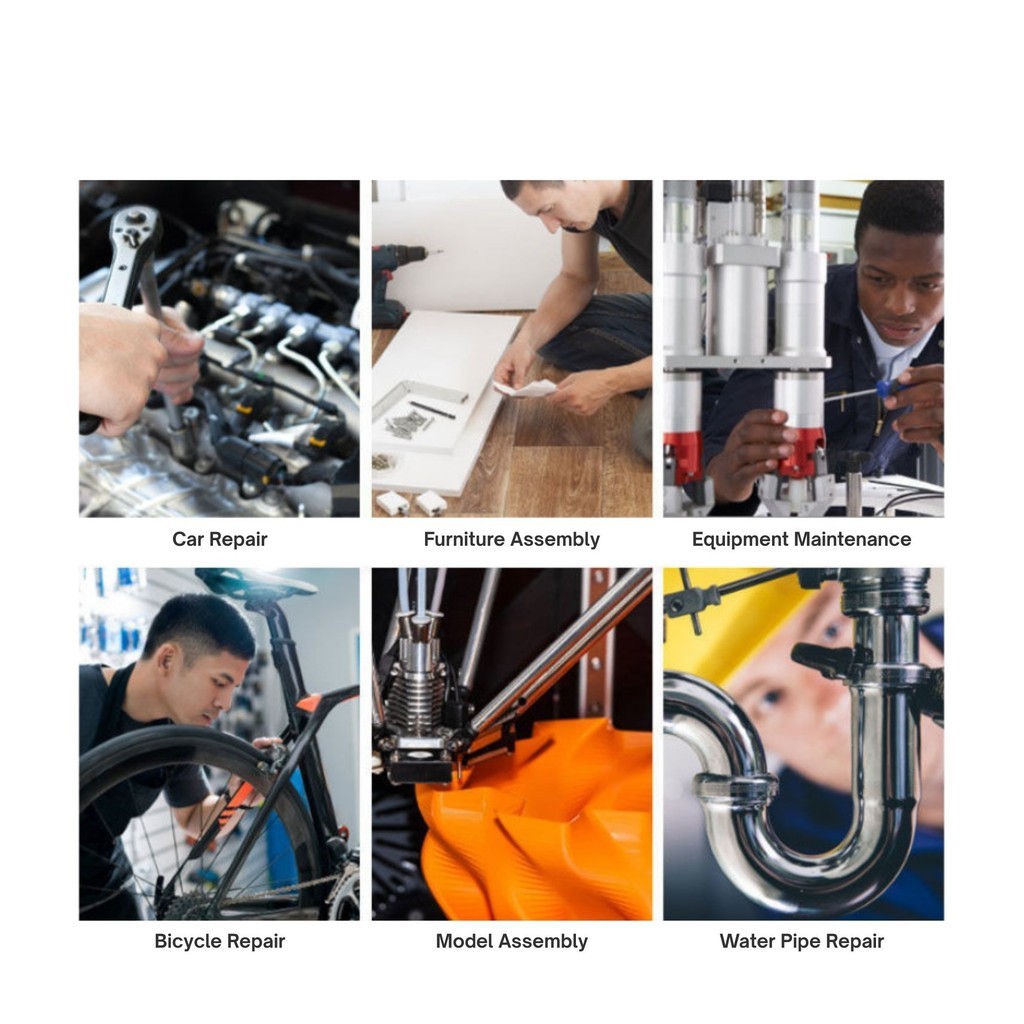 Car Repair

Furniture Assembly

Equipment Maintenance

Bicycle Repair

Model Assembly

Water Pipe Repair