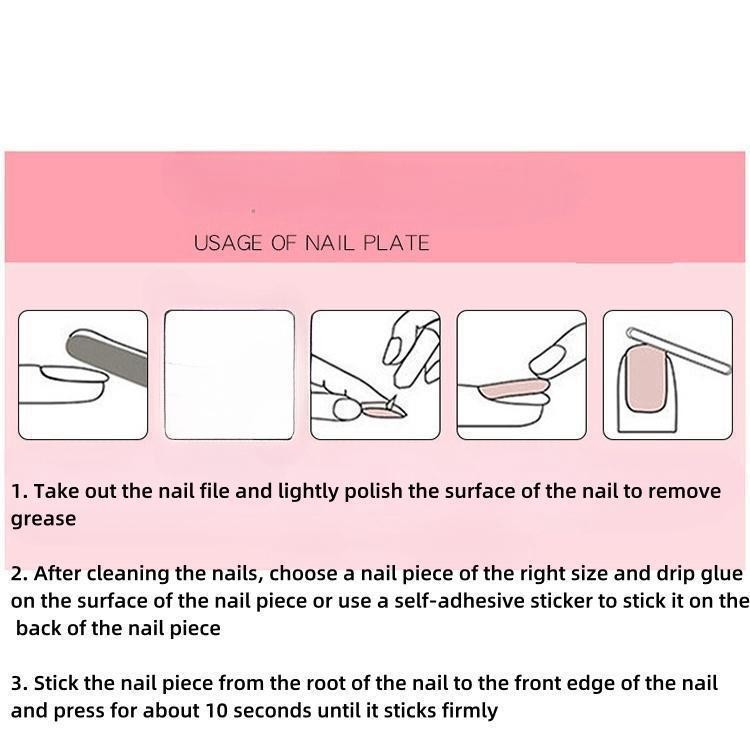 USAGE OF NAIL PLATE

1. Take out the nail file and lightly polish the surface of the nail to remove grease

2. After cleaning the nails, choose a nail piece of the right size and drip glue on the surface of the nail piece or use a self-adhesive sticker to stick it on the back of the nail piece

3. Stick the nail piece from the root of the nail to the front edge of the nail and press for about 10 seconds until it sticks firmly