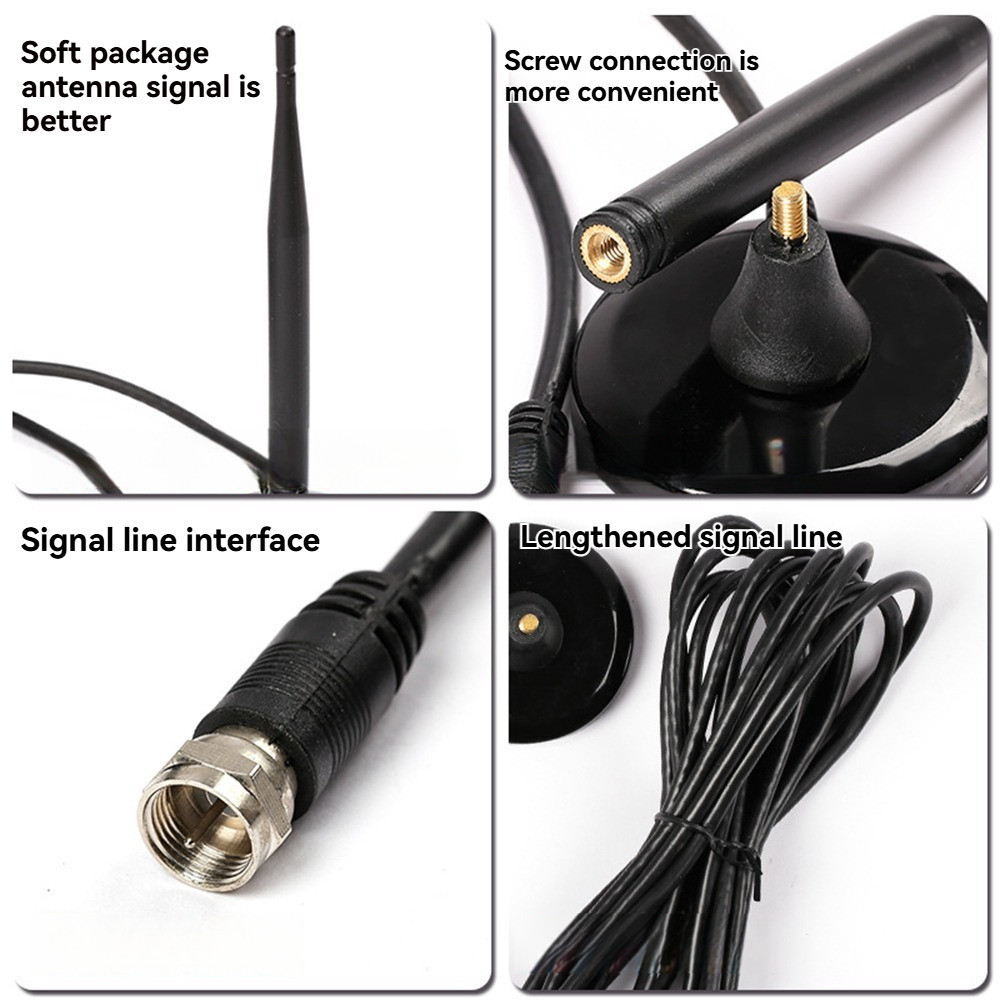 Soft package antenna signal is better

Screw connection is more convenient

Signal line interface

Lengthened signal line