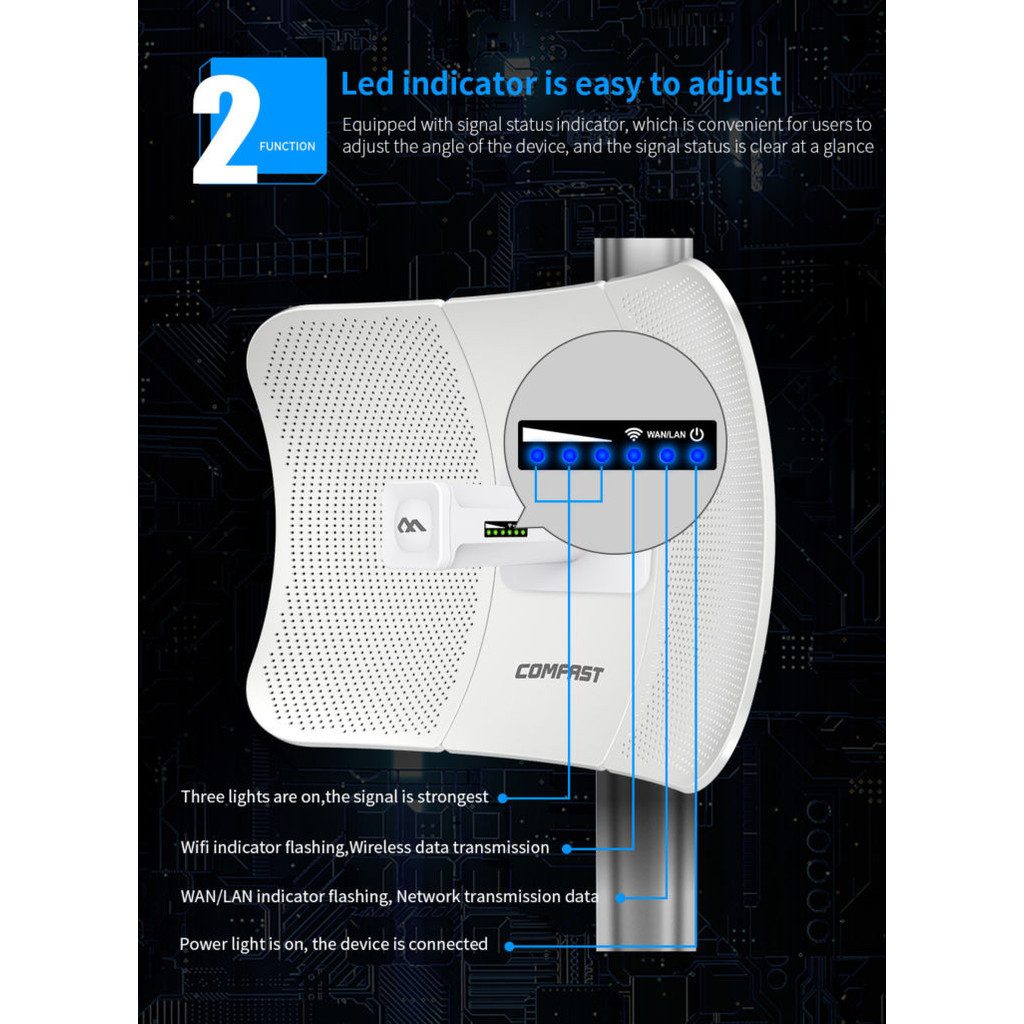 2 FUNCTION

Led indicator is easy to adjust

Equipped with signal status indicator, which is convenient for users to adjust the angle of the device, and the signal status is clear at a glance

WAN/LAN

COMFAST

Three lights are on,the signal is strongest

Wifi indicator flashing,Wireless data transmission

WAN/LAN indicator flashing, Network transmission data

Power light is on, the device is connected