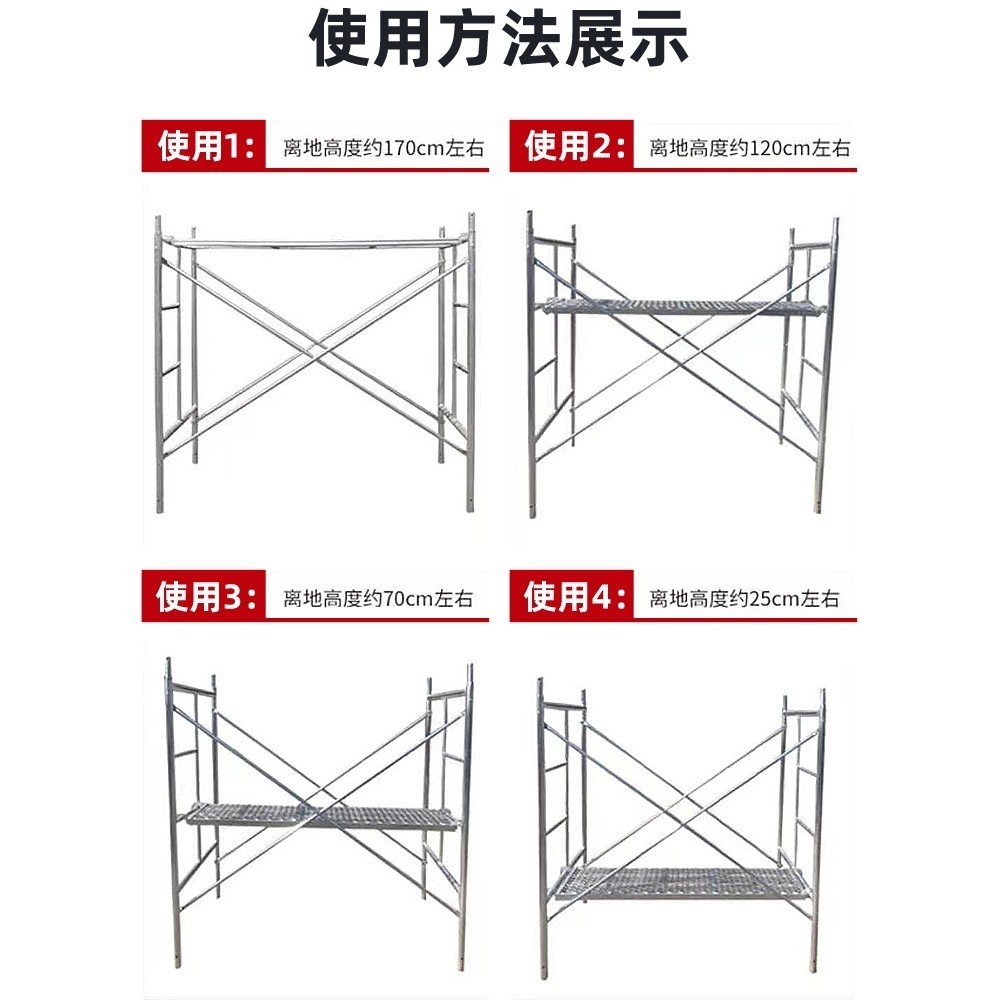 使用方法展示

使用1: 离地高度约170cm左右

使用2: 离地高度约120cm左右

使用3: 离地高度约70cm左右

使用4: 离地高度约25cm左右