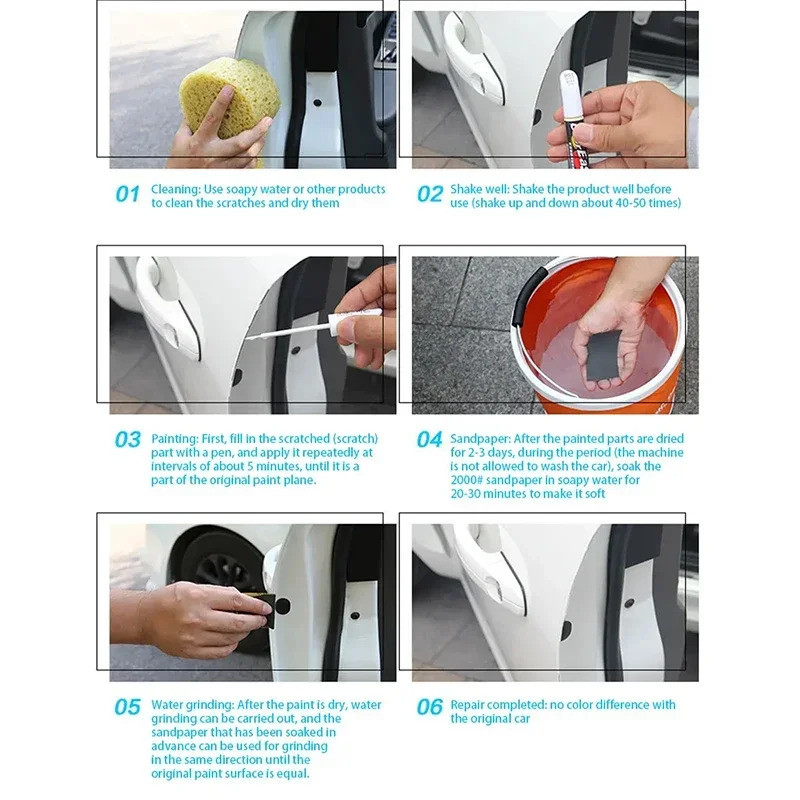 01 Cleaning: Use soapy water or other products to clean the scratches and dry them

02 Shake well: Shake the product well before use (shake up and down about 40-50 times)

03 Painting: First, fill in the scratched (scratch) part with a pen, and apply it repeatedly at intervals of about 5 minutes, until it is a part of the original paint plane.

04 Sandpaper: After the painted parts are dried for 2-3 days, during the period (the machine is not allowed to wash the car), soak the 2000# sandpaper in soapy water for 20-30 minutes to make it soft

05 Water grinding: After the paint is dry, water grinding can be carried out, and the sandpaper that has been soaked in advance can be used for grinding in the same direction until the original paint surface is equal.

06 Repair completed: no color difference with the original car