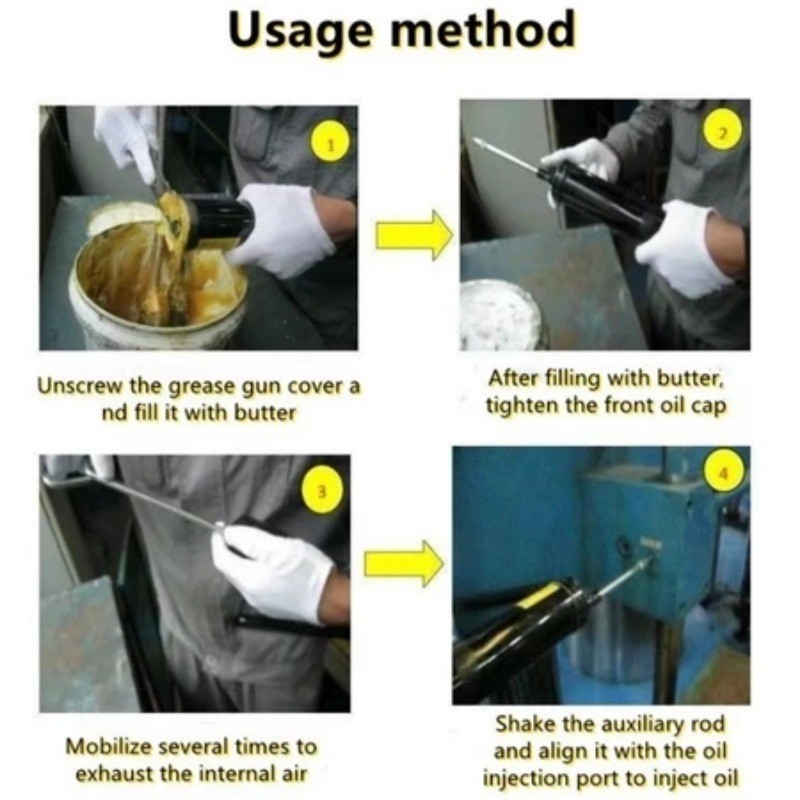 Usage method

1

Unscrew the grease gun cover a nd fill it with butter

2

After filling with butter, tighten the front oil cap

3

Mobilize several times to exhaust the internal air

4

Shake the auxiliary rod and align it with the oil injection port to inject oil