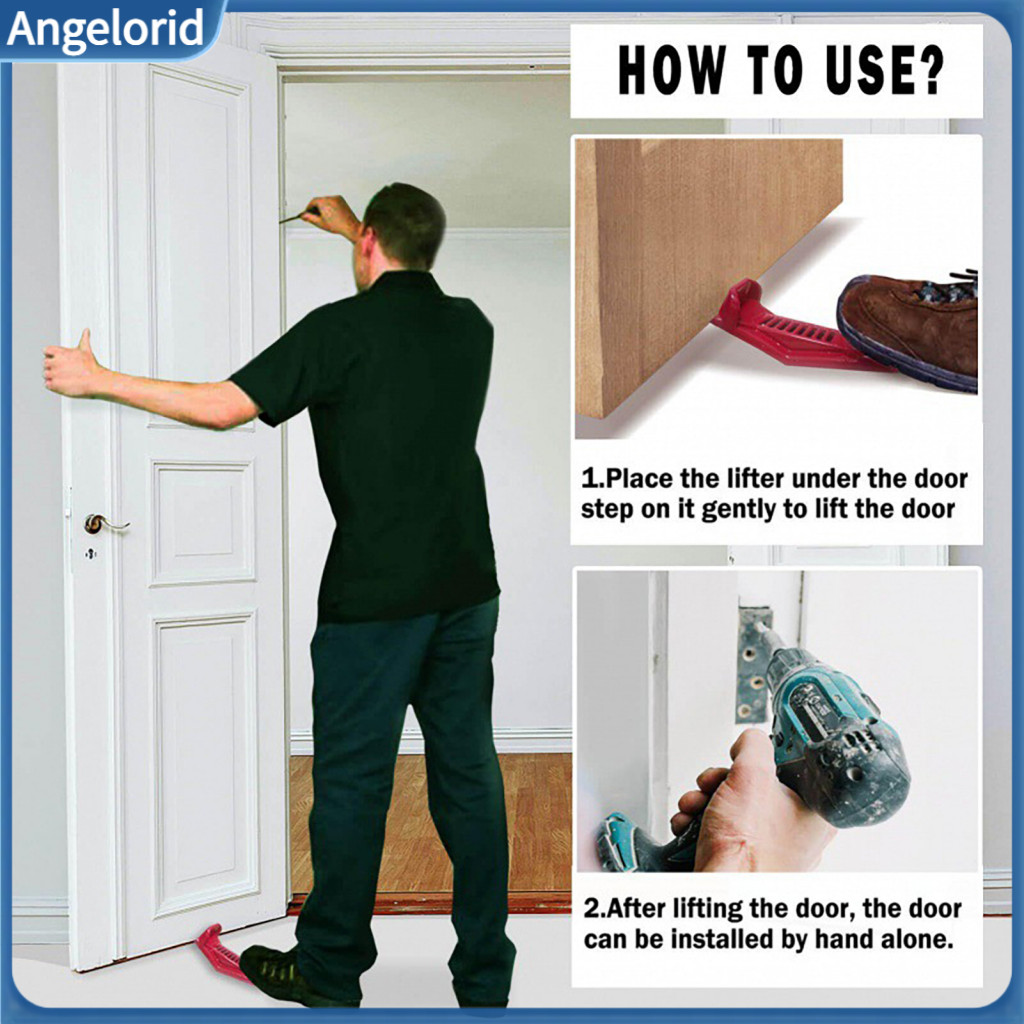 Angelorid

HOW TO USE?

1.Place the lifter under the door step on it gently to lift the door

2.After lifting the door, the door can be installed by hand alone.