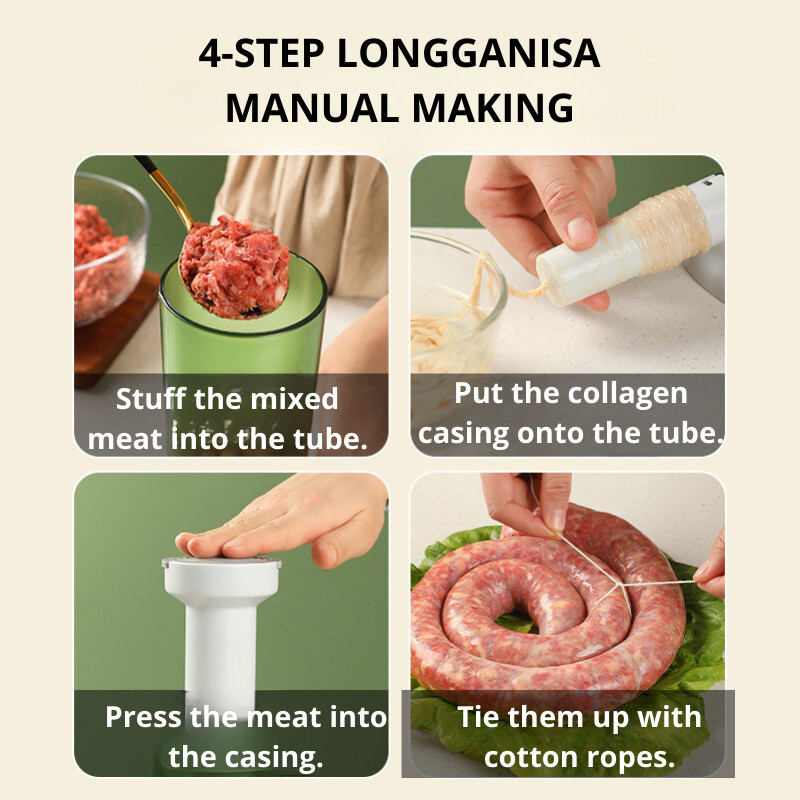 4-STEP LONGGANISA MANUAL MAKING

Stuff the mixed meat into the tube.

Put the collagen casing onto the tube.

Press the meat into the casing.

Tie them up with cotton ropes.