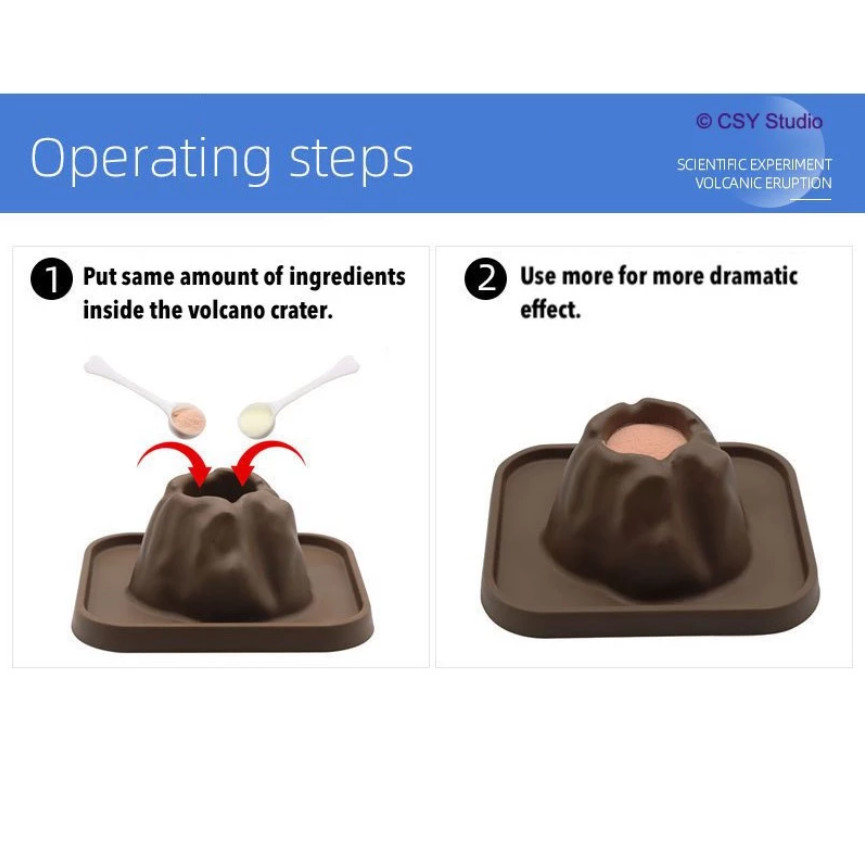 Operating steps

© CSY Studio

SCIENTIFIC EXPERIMENT
VOLCANIC ERUPTION

1 Put same amount of ingredients inside the volcano crater.

2 Use more for more dramatic effect.