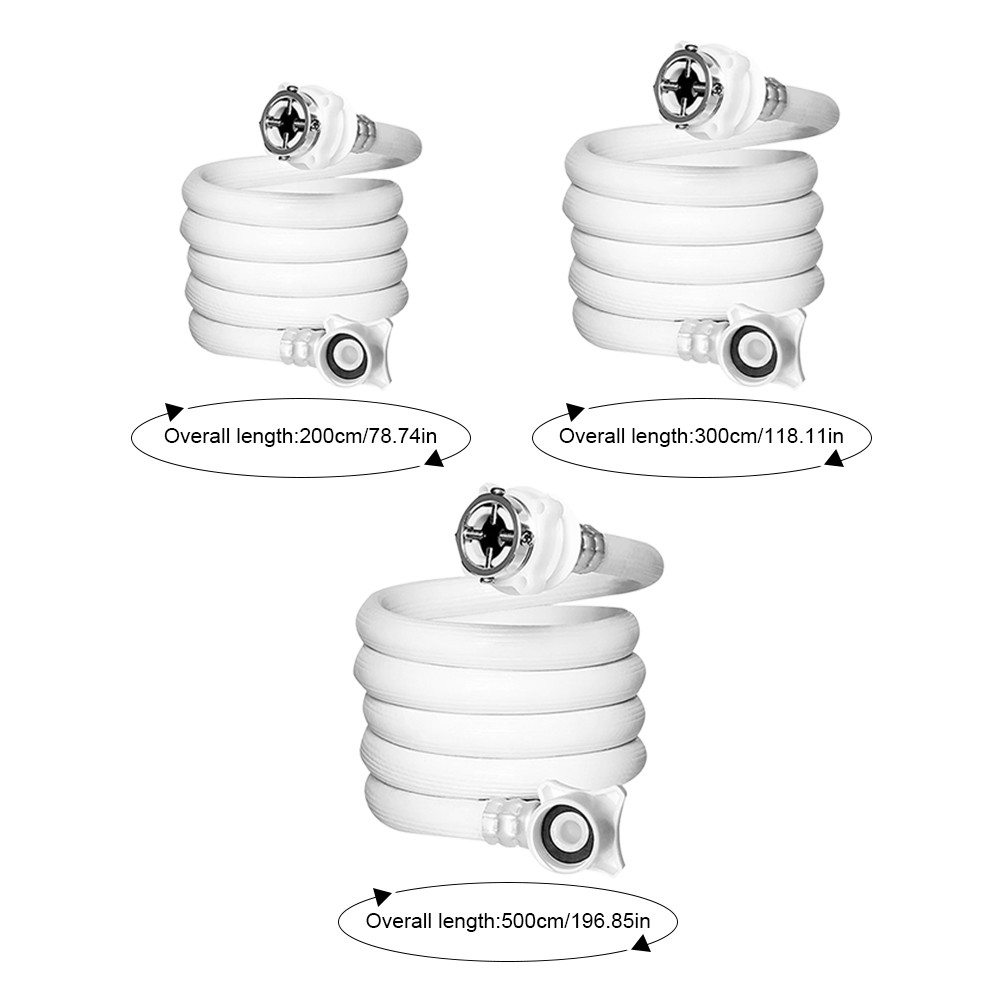 Overall length:200cm/78.74in

Overall length:300cm/118.11in

Overall length:500cm/196.85in