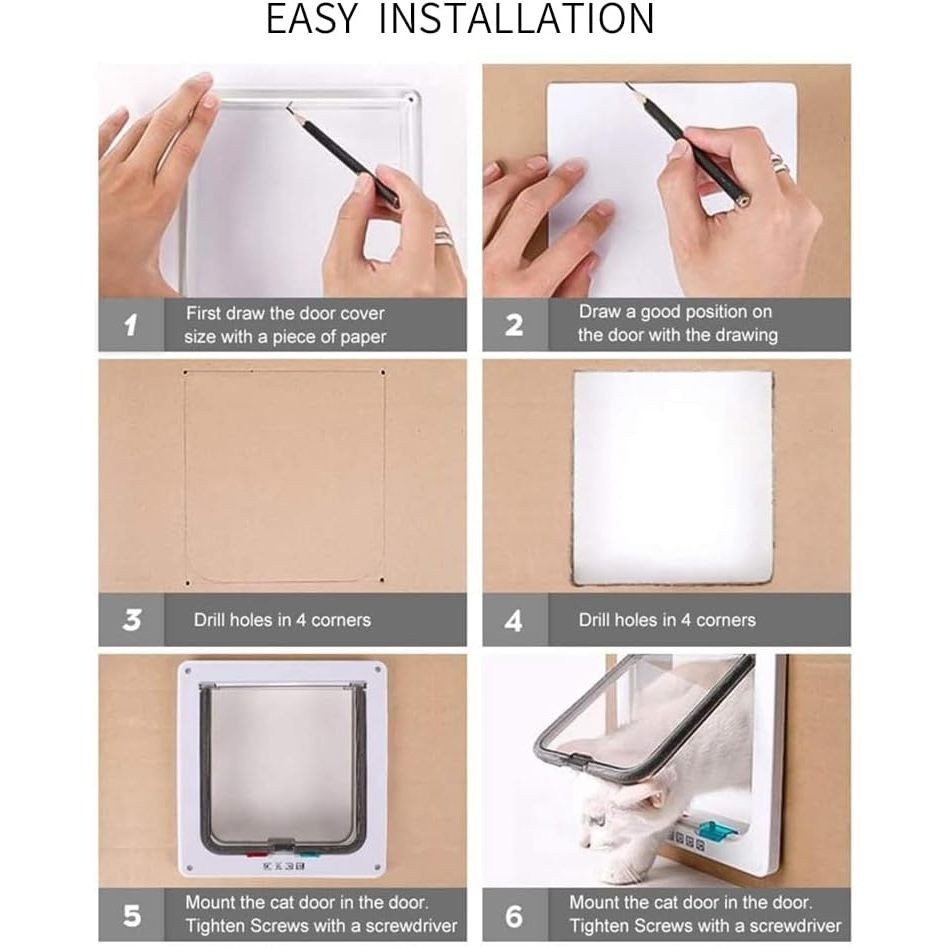 EASY INSTALLATION

1 First draw the door cover size with a piece of paper

2 Draw a good position on the door with the drawing

3 Drill holes in 4 corners

4 Drill holes in 4 corners

5 Mount the cat door in the door. Tighten Screws with a screwdriver

6 Mount the cat door in the door. Tighten Screws with a screwdriver