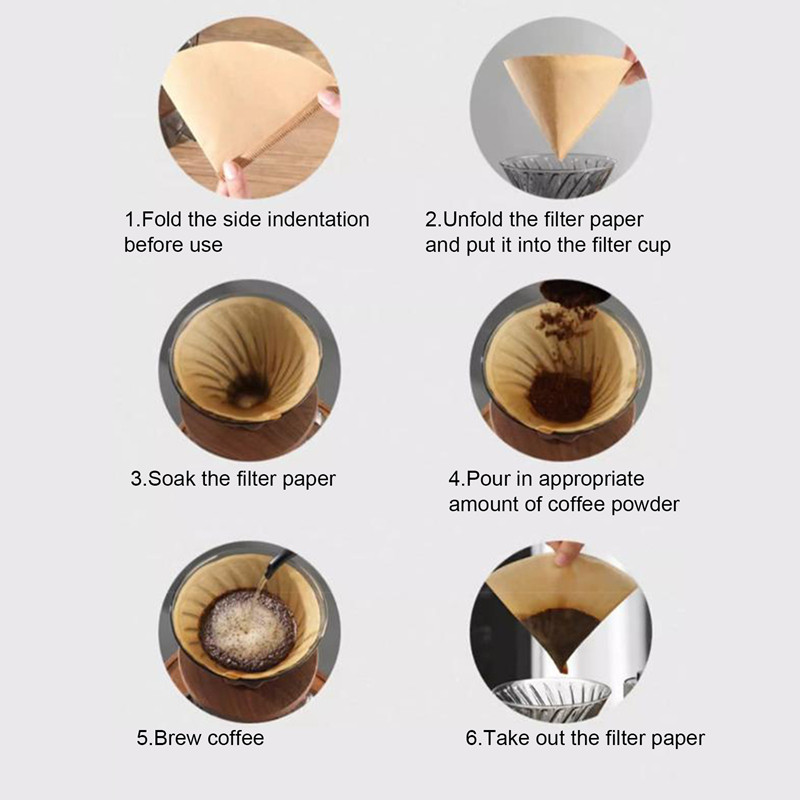 1.Fold the side indentation before use

2.Unfold the filter paper and put it into the filter cup

3.Soak the filter paper

4.Pour in appropriate amount of coffee powder

5.Brew coffee

6.Take out the filter paper