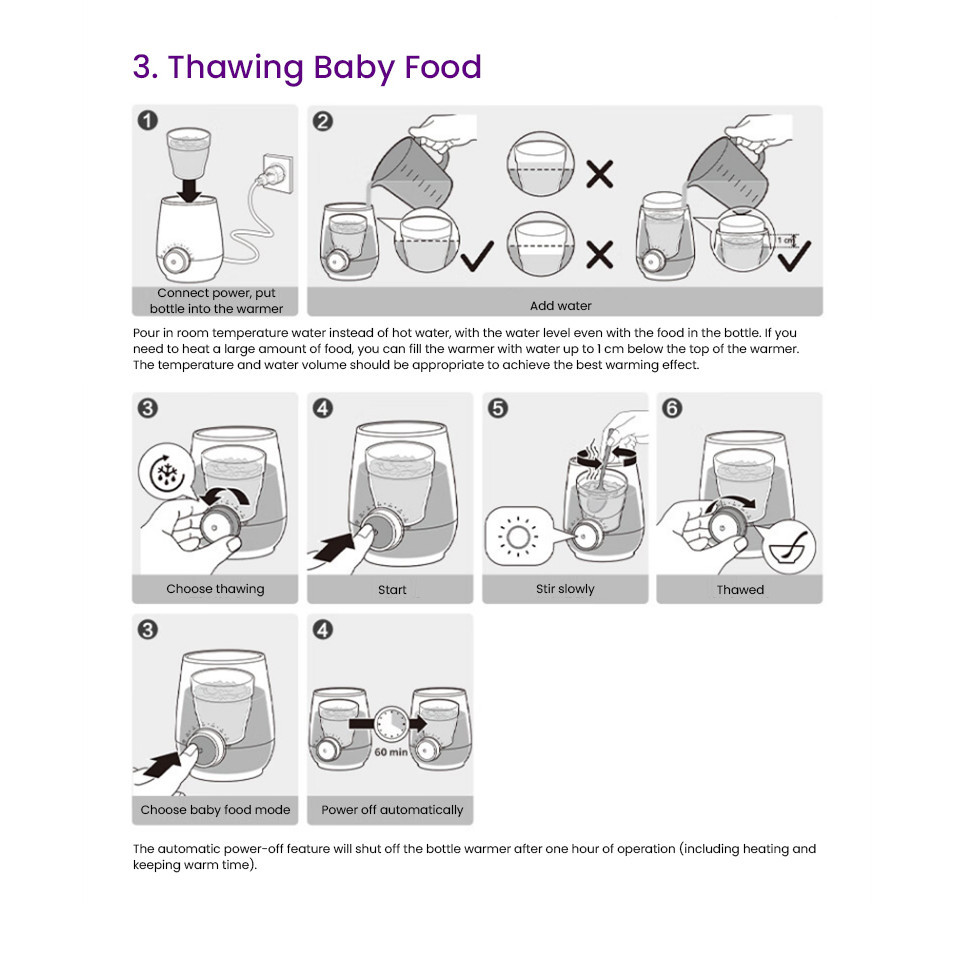 3. Thawing Baby Food

1

Connect power, put bottle into the warmer

2

1 cm

Add water

Pour in room temperature water instead of hot water, with the water level even with the food in the bottle. If you need to heat a large amount of food, you can fill the warmer with water up to 1 cm below the top of the warmer. The temperature and water volume should be appropriate to achieve the best warming effect.

3

Choose thawing

4

Start

5

Stir slowly

6

Thawed

3

Choose baby food mode

4

60 min

Power off automatically

The automatic power-off feature will shut off the bottle warmer after one hour of operation (including heating and keeping warm time).