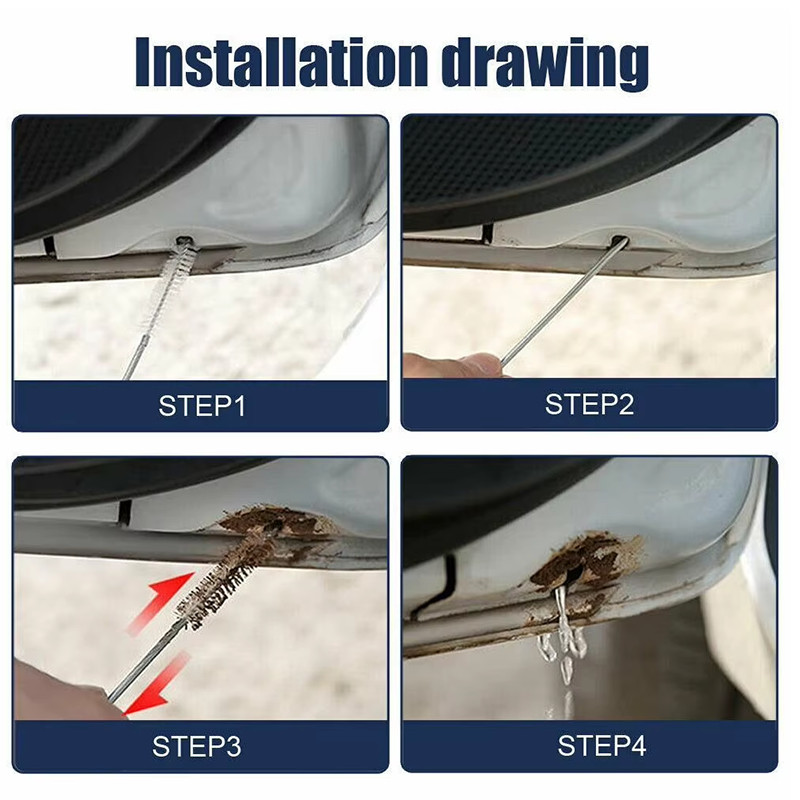 Installation drawing

STEP1

STEP2

STEP3

STEP4