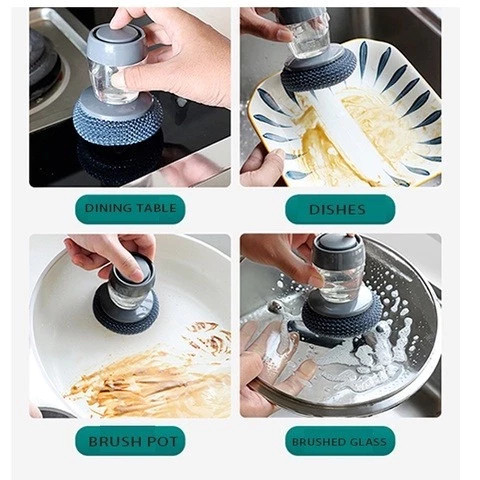 DINING TABLE

DISHES

BRUSH POT

BRUSHED GLASS