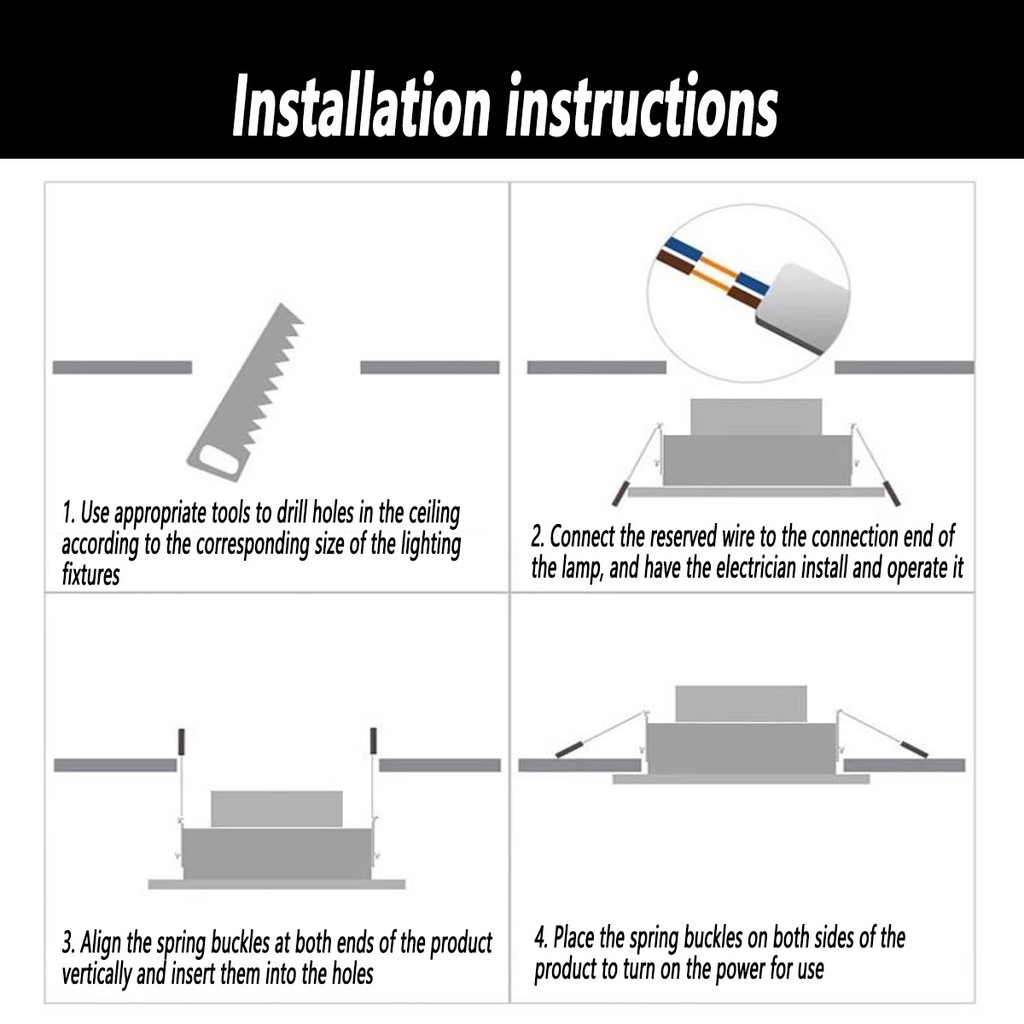 Installation instructions

1. Use appropriate tools to drill holes in the ceiling according to the corresponding size of the lighting fixtures

2. Connect the reserved wire to the connection end of the lamp, and have the electrician install and operate it

3. Align the spring buckles at both ends of the product vertically and insert them into the holes

4. Place the spring buckles on both sides of the product to turn on the power for use