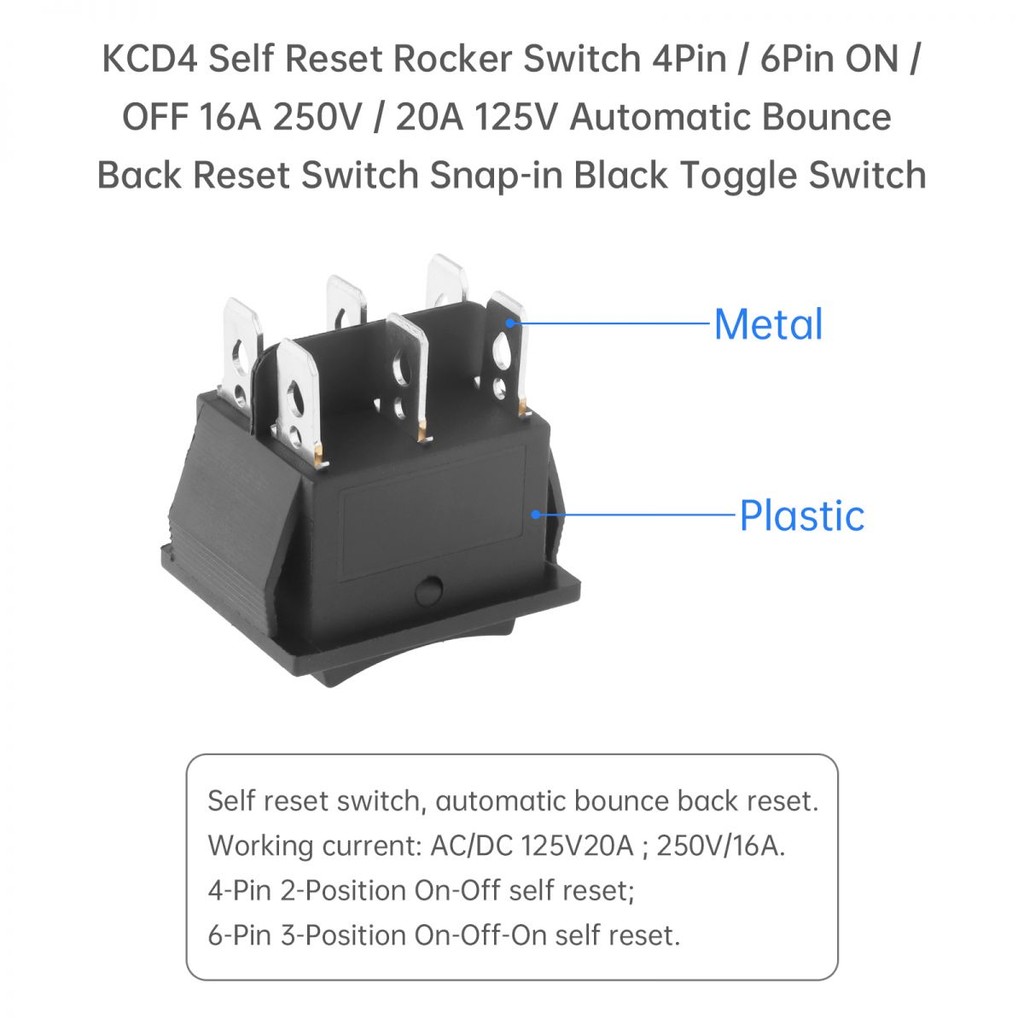 KCD4 Self Reset Rocker Switch 4Pin / 6Pin ON / OFF 16A 250V / 20A 125V Automatic Bounce Back Reset Switch Snap-in Black Toggle Switch

Metal

Plastic

Self reset switch, automatic bounce back reset.
Working current: AC/DC 125V20A ; 250V/16A.
4-Pin 2-Position On-Off self reset;
6-Pin 3-Position On-Off-On self reset.