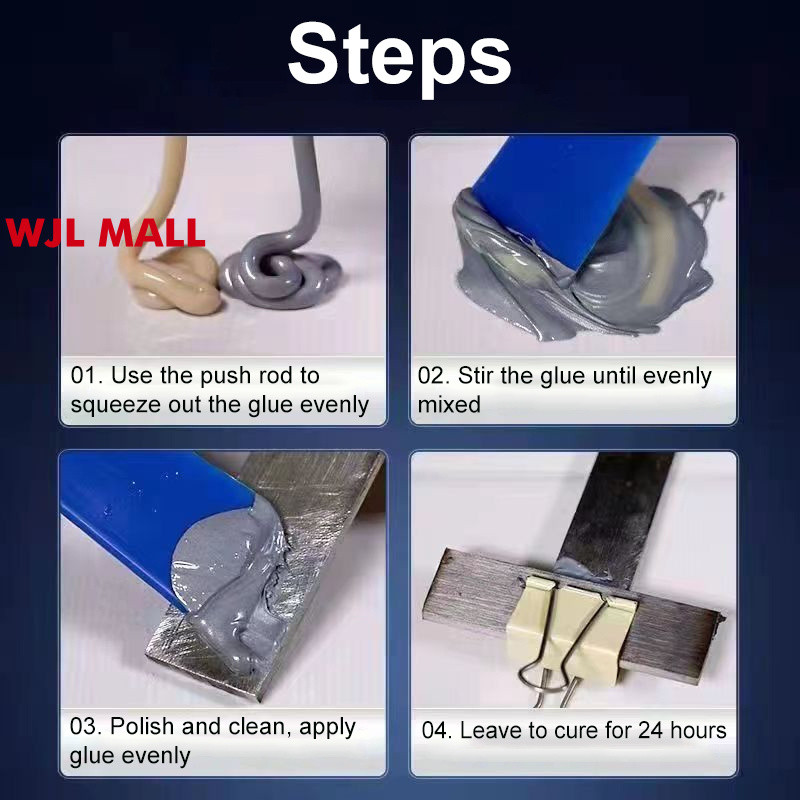 Steps

WJL MALL

01. Use the push rod to squeeze out the glue evenly

02. Stir the glue until evenly mixed

03. Polish and clean, apply glue evenly

04. Leave to cure for 24 hours