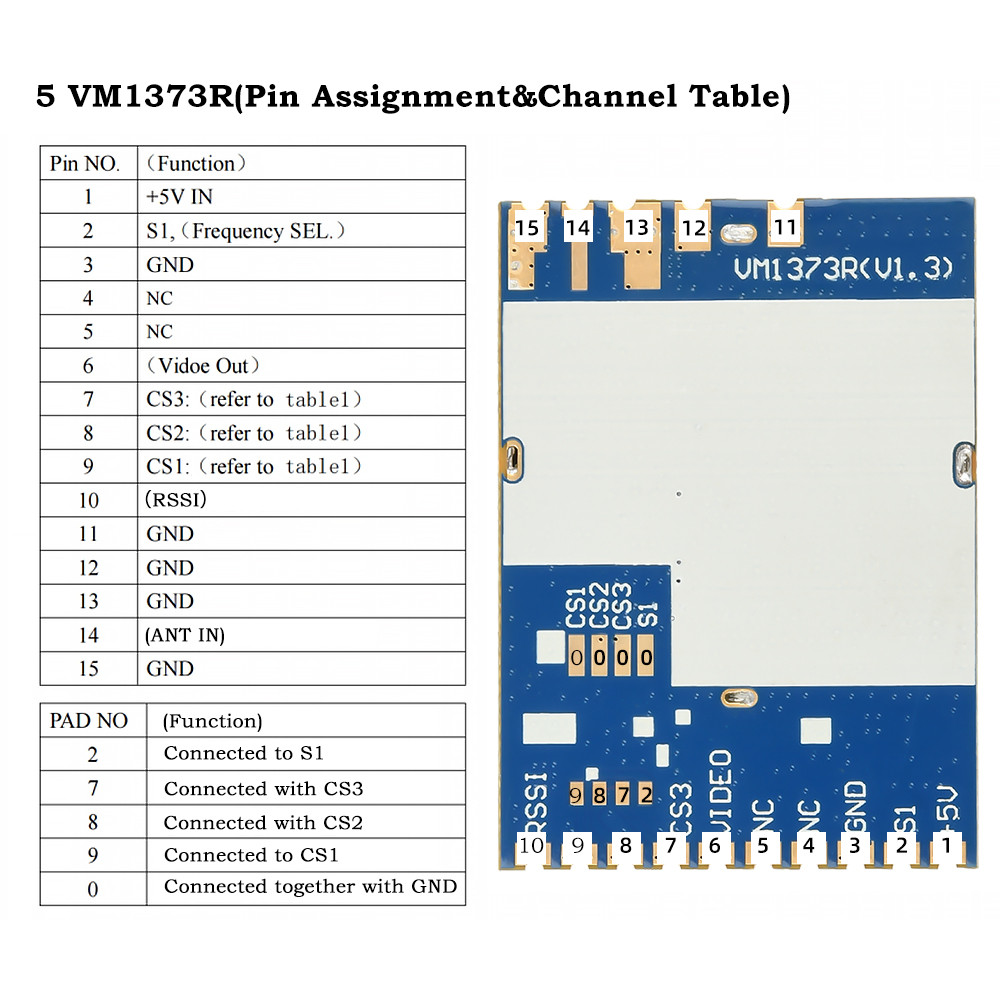 5 VM1373R(Pin Assignment&Channel Table)

| Pin NO. | （Function） |
|---|---|
| 1 | +5V IN |
| 2 | S1,（Frequency SEL.） |
| 3 | GND |
| 4 | NC |
| 5 | NC |
| 6 | （Vidoe Out） |
| 7 | CS3:（refer to table1） |
| 8 | CS2:（refer to table1） |
| 9 | CS1:（refer to table1） |
| 10 | (RSSI) |
| 11 | GND |
| 12 | GND |
| 13 | GND |
| 14 | (ANT IN) |
| 15 | GND |

| PAD NO | (Function) |
|---|---|
| 2 | Connected to S1 |
| 7 | Connected with CS3 |
| 8 | Connected with CS2 |
| 9 | Connected to CS1 |
| 0 | Connected together with GND |

15 14 13 12 11
VM1373R(V1.3)
CS1 CS2 CS3 S1
0 0 0 0
9 8 7 2
RSSI CS3 VIDEO NC NC GND S1 +5V
10 9 8 7 6 5 4 3 2 1