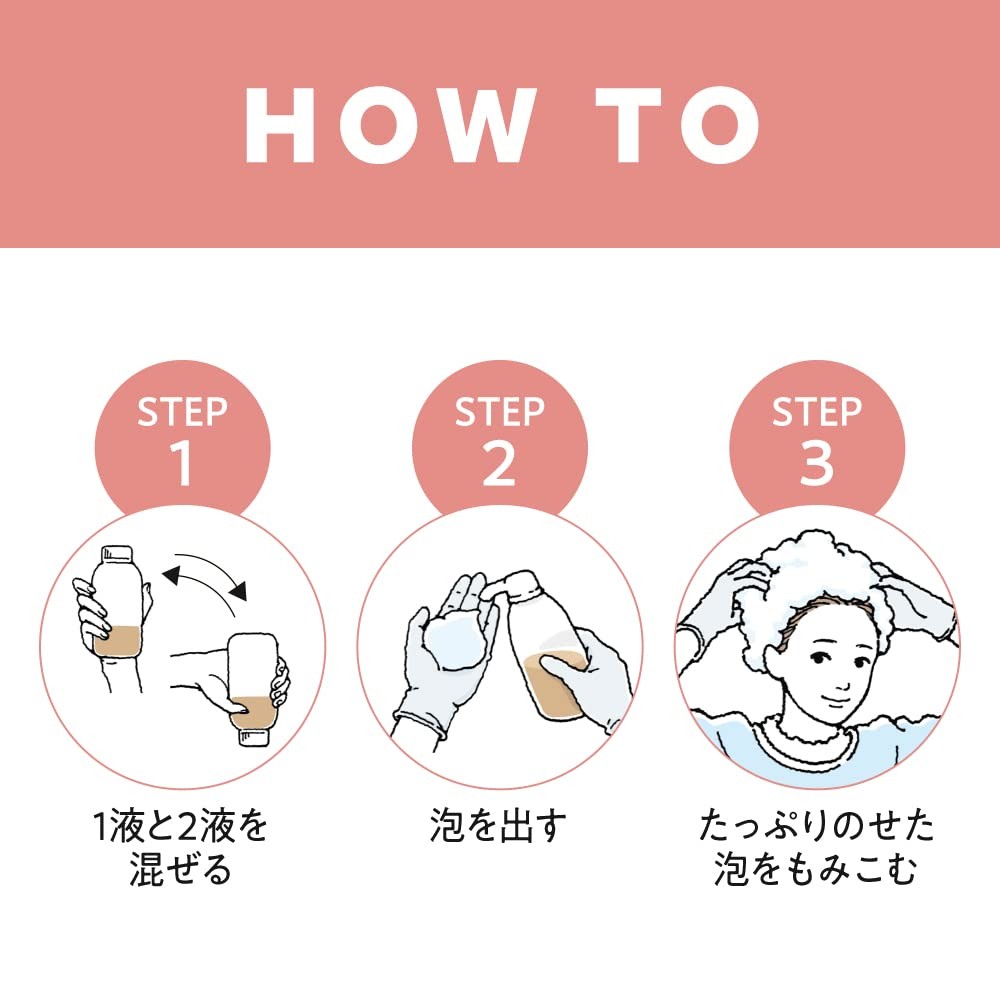 HOW TO

STEP 1

1液と2液を混ぜる

STEP 2

泡を出す

STEP 3

たっぷりのせた泡をもみこむ