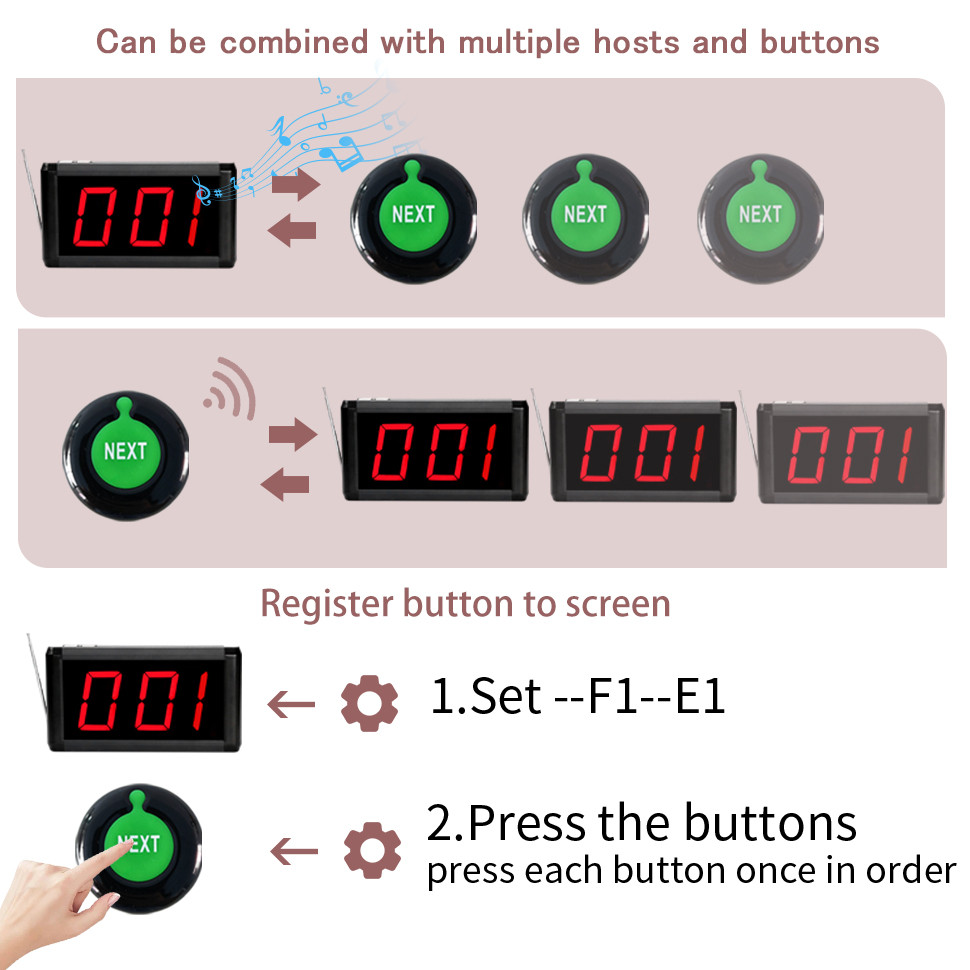 Can be combined with multiple hosts and buttons

001

NEXT

NEXT

NEXT

NEXT

001

001

001

Register button to screen

001

1.Set --F1--E1

NEXT

2.Press the buttons
press each button once in order