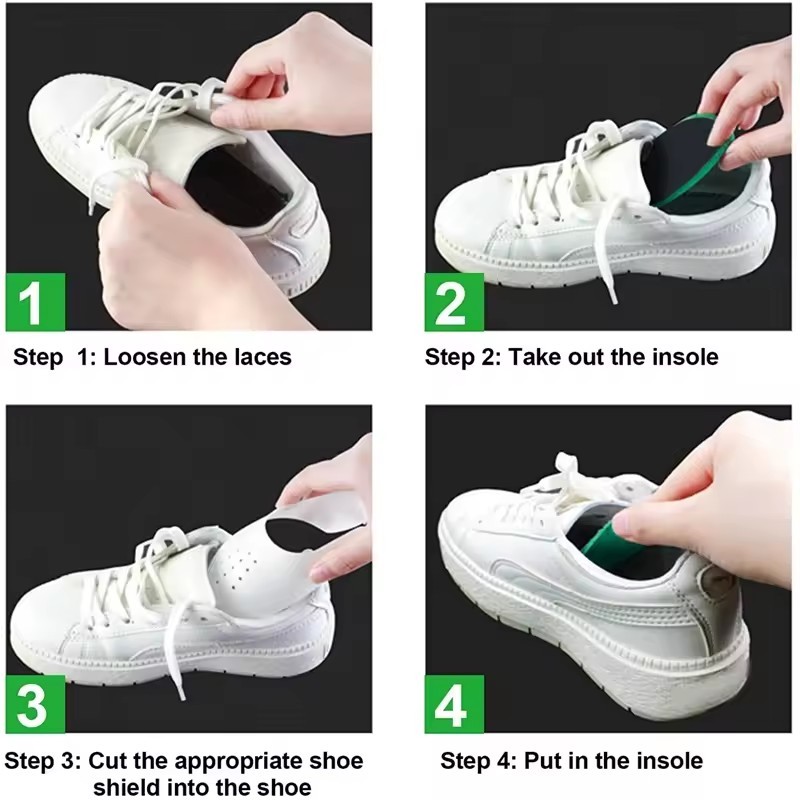 1

Step 1: Loosen the laces

2

Step 2: Take out the insole

3

Step 3: Cut the appropriate shoe shield into the shoe

4

Step 4: Put in the insole