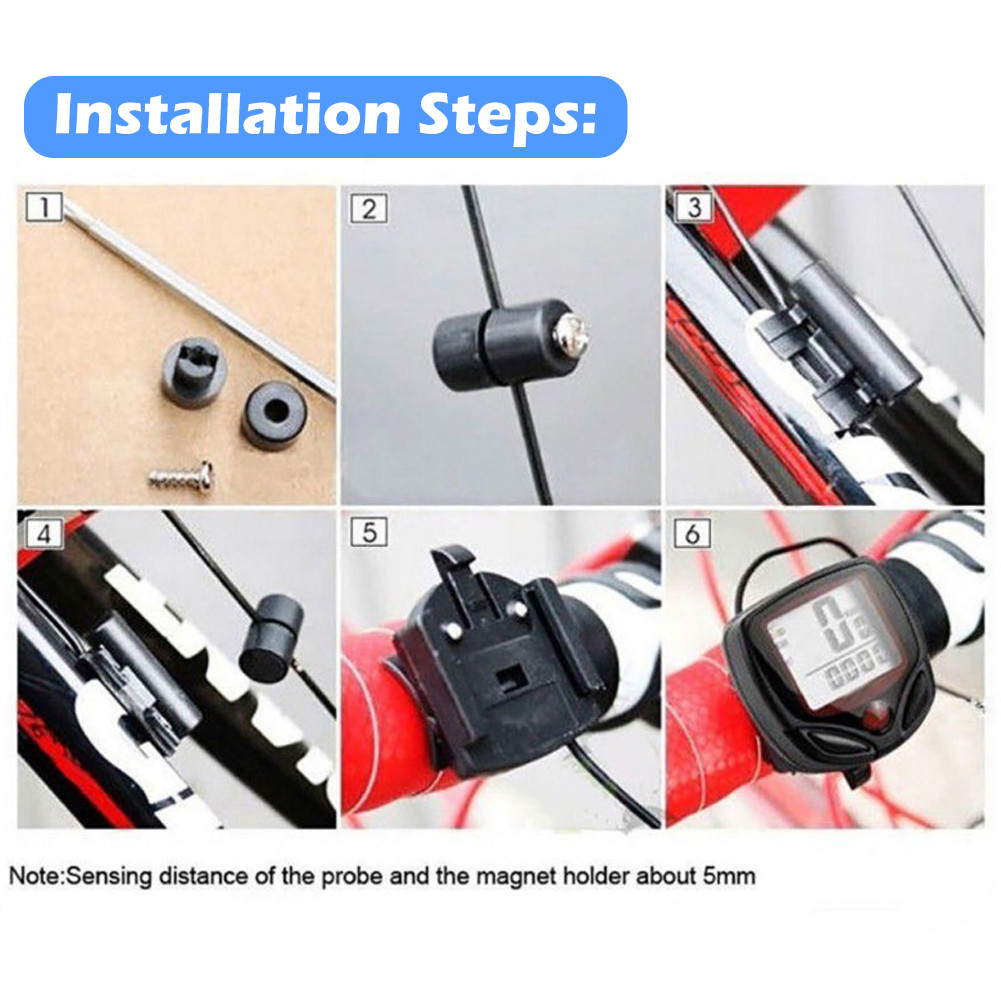 Installation Steps:

1

2

3

4

5

6

Note:Sensing distance of the probe and the magnet holder about 5mm